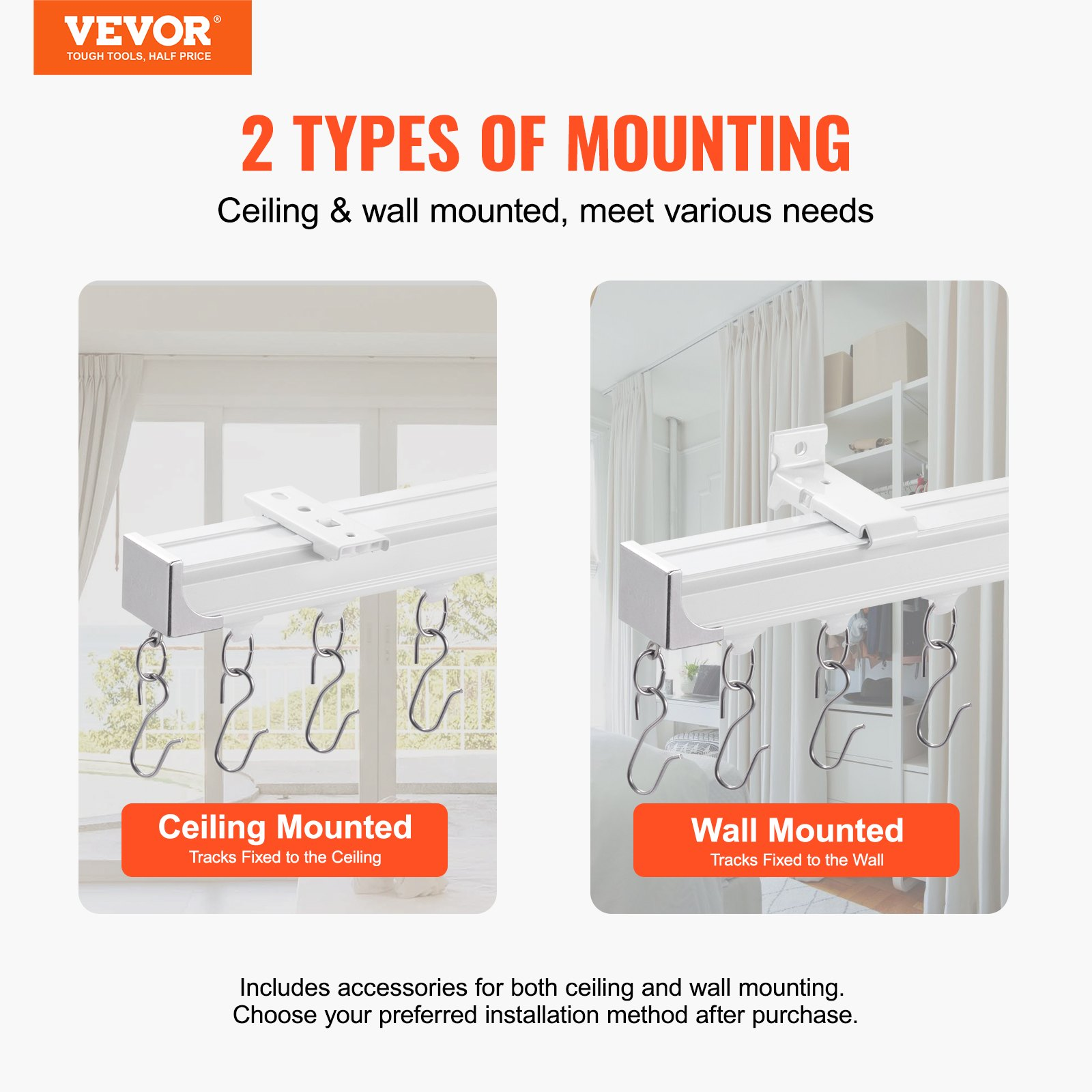 VEVOR®
TOUGH TOOLS, HALF PRICE

2 TYPES OF MOUNTING

Ceiling & wall mounted, meet various needs

Ceiling Mounted
Tracks Fixed to the Ceiling

Wall Mounted
Tracks Fixed to the Wall

Includes accessories for both ceiling and wall mounting.
Choose your preferred installation method after purchase.