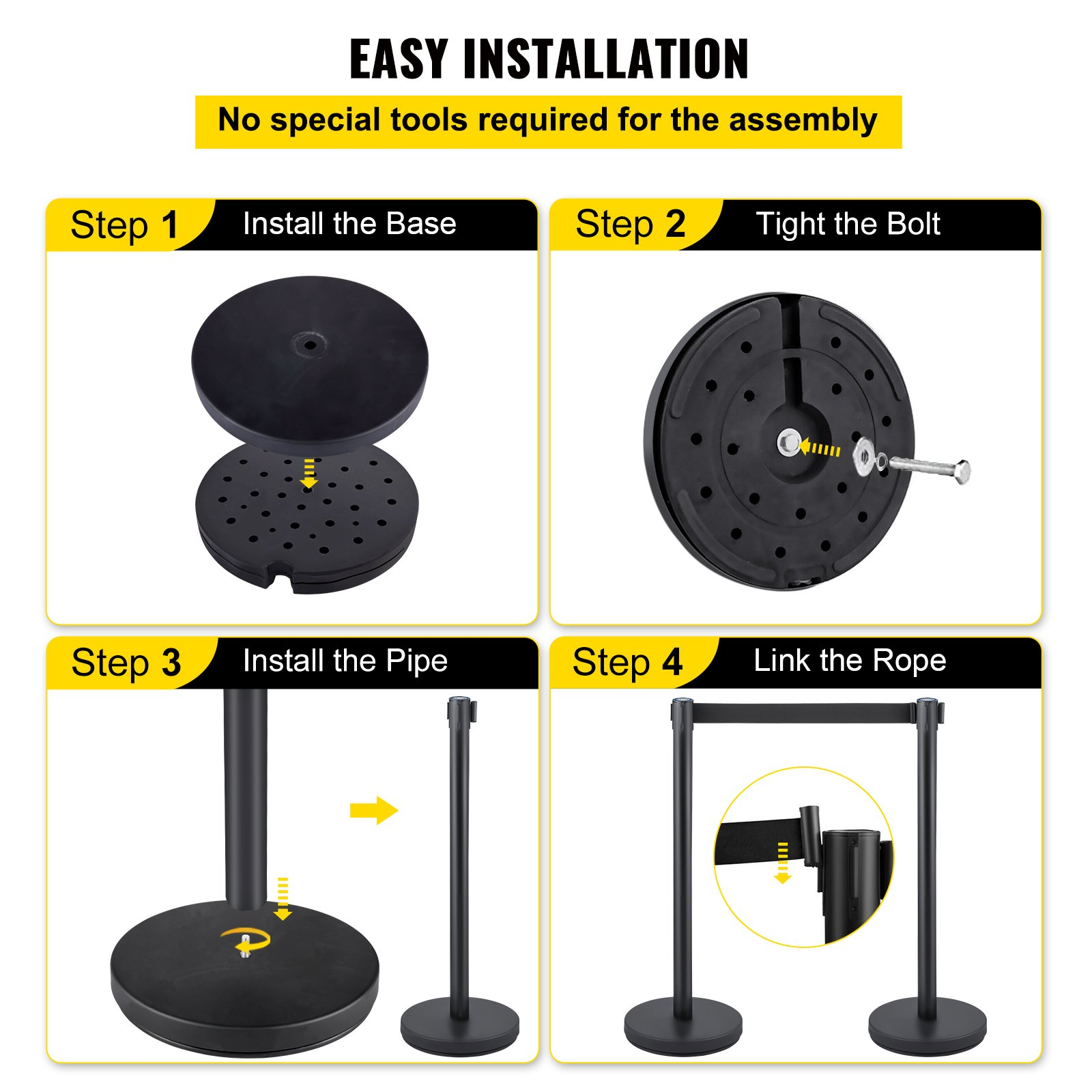 EASY INSTALLATION

No special tools required for the assembly

Step 1 Install the Base

Step 2 Tight the Bolt

Step 3 Install the Pipe

Step 4 Link the Rope