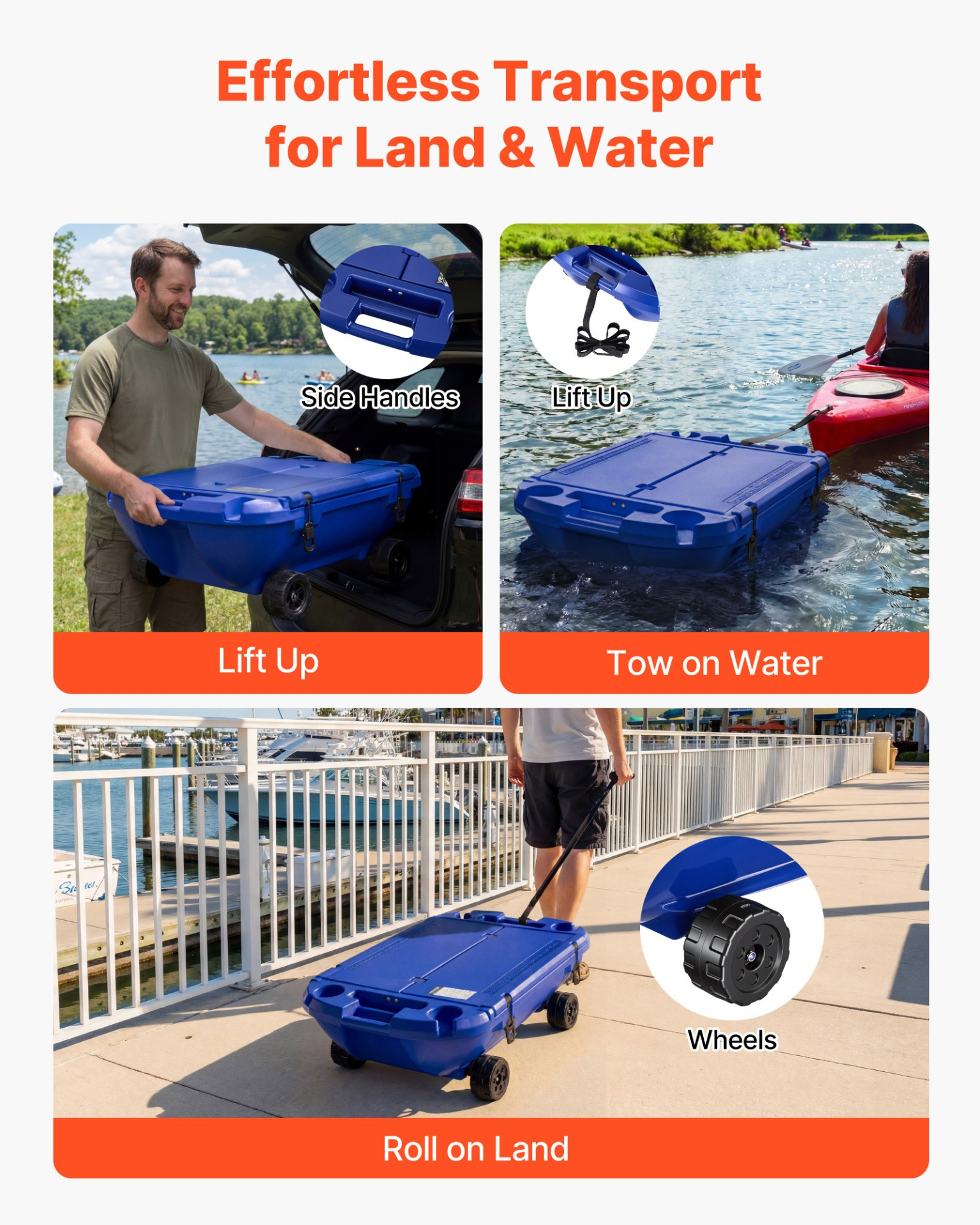 Effortless Transport for Land & Water

Side Handles

Lift Up

Lift Up

Tow on Water

Wheels

Roll on Land