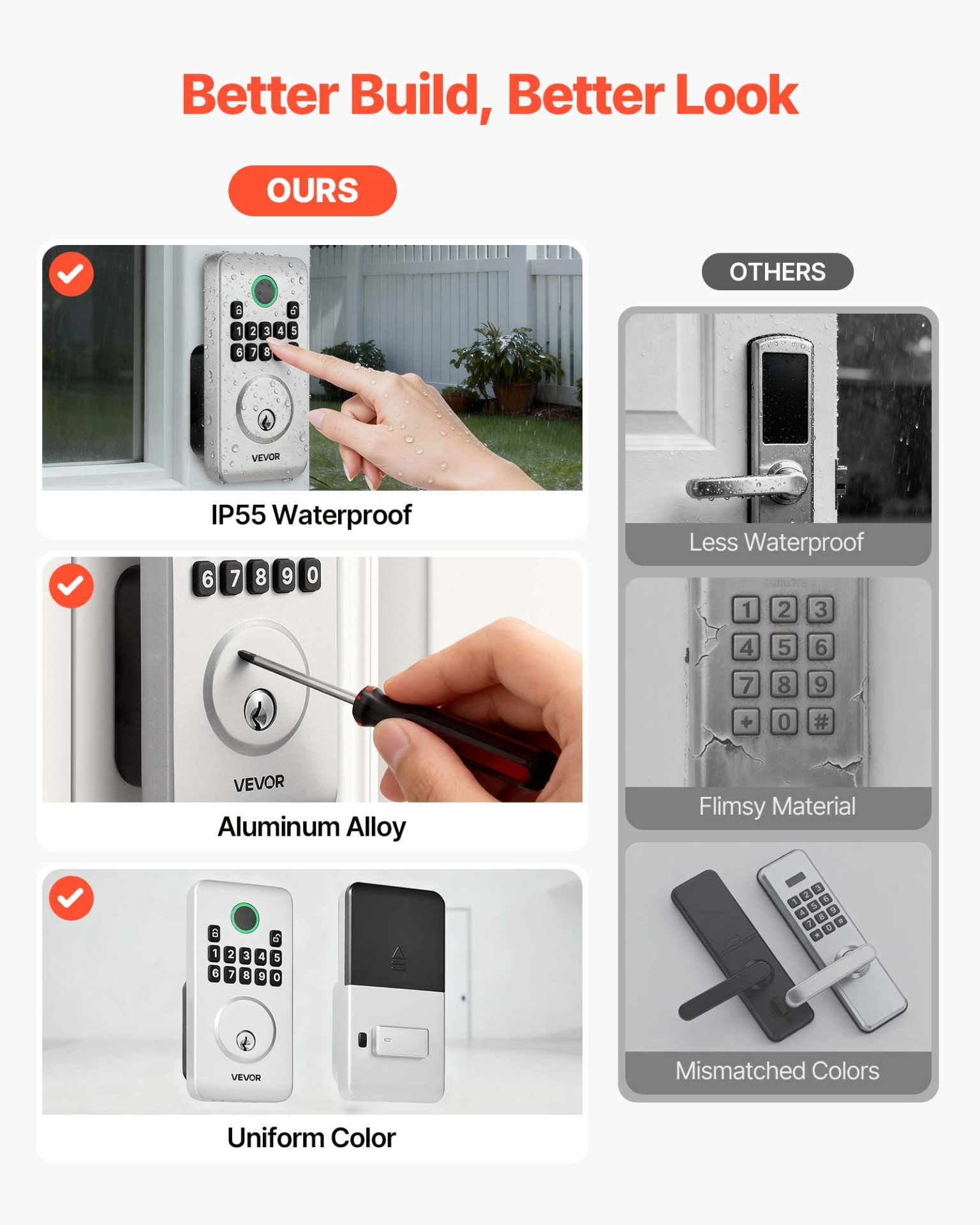 Better Build, Better Look

OURS

1 2 3 4 5
6 7 8

VEVOR

IP55 Waterproof

6 7 8 9 0

VEVOR

Aluminum Alloy

1 2 3 4 5
6 7 8 9 0

VEVOR

Uniform Color

OTHERS

Less Waterproof

1 2 3
4 5 6
7 8 9
* 0 #

Flimsy Material

Mismatched Colors