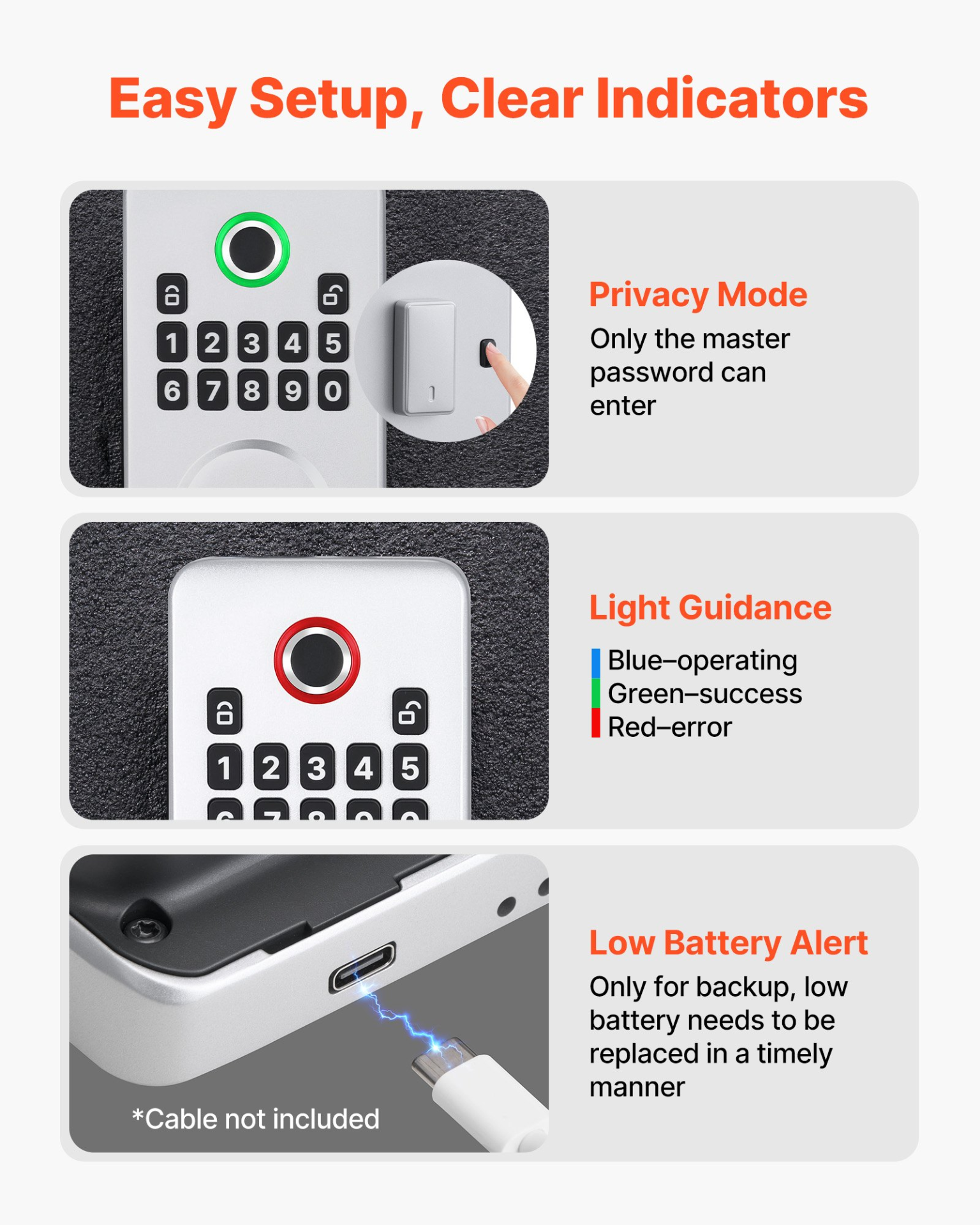 Easy Setup, Clear Indicators

1 2 3 4 5
6 7 8 9 0

Privacy Mode
Only the master password can enter

1 2 3 4 5

Light Guidance
Blue–operating
Green–success
Red–error

*Cable not included

Low Battery Alert
Only for backup, low battery needs to be replaced in a timely manner