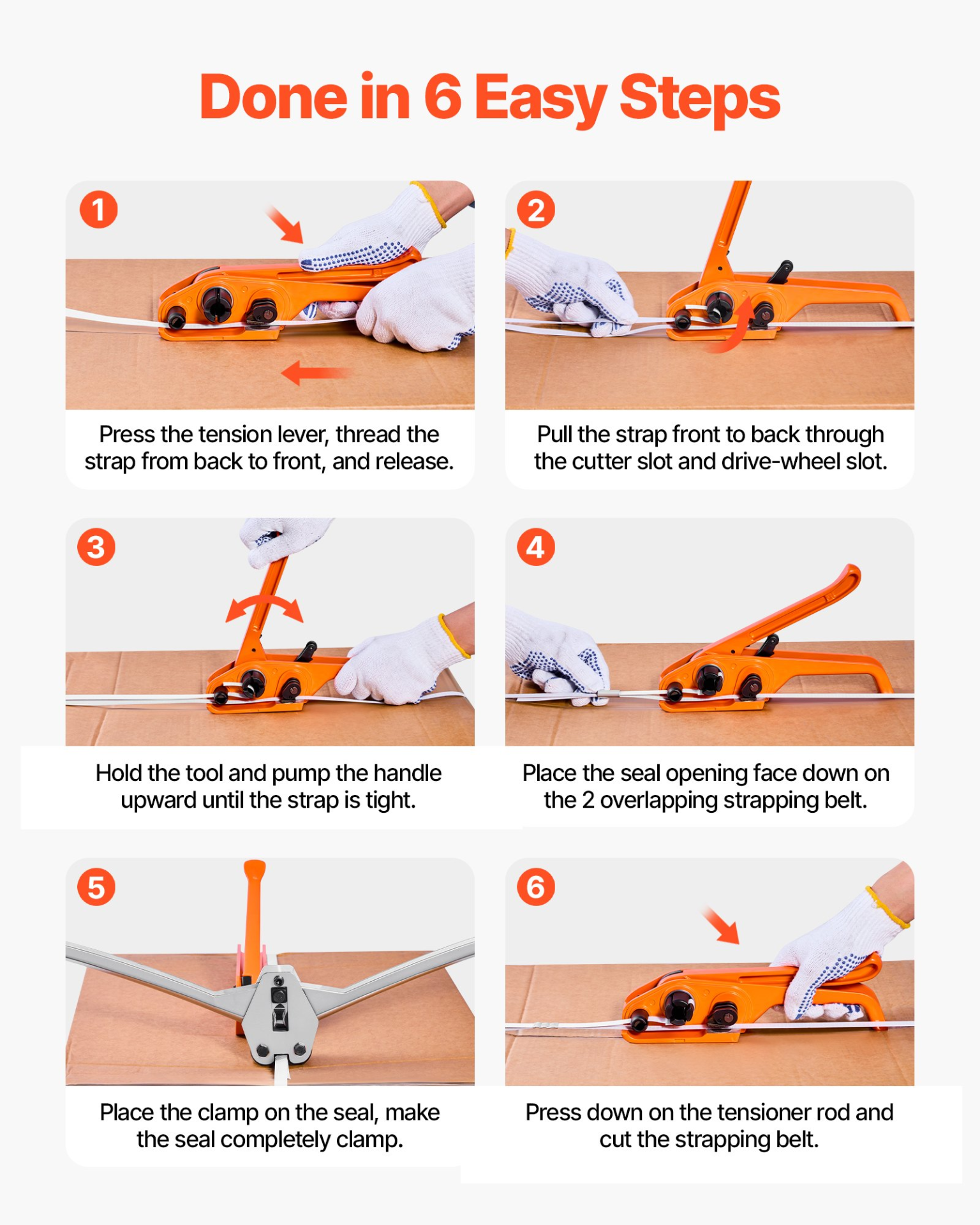 Done in 6 Easy Steps

1

Press the tension lever, thread the strap from back to front, and release.

2

Pull the strap front to back through the cutter slot and drive-wheel slot.

3

Hold the tool and pump the handle upward until the strap is tight.

4

Place the seal opening face down on the 2 overlapping strapping belt.

5

Place the clamp on the seal, make the seal completely clamp.

6

Press down on the tensioner rod and cut the strapping belt.