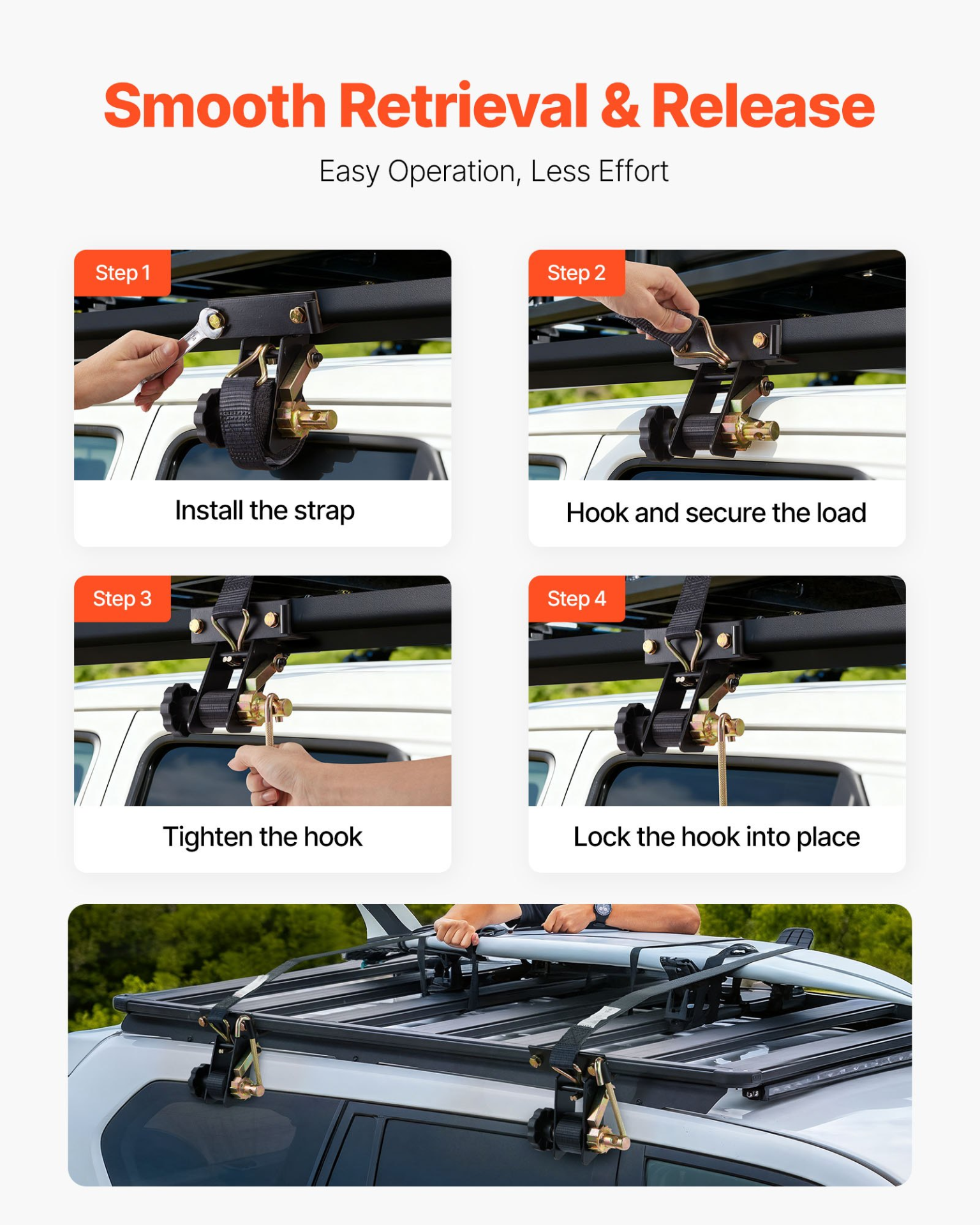 Smooth Retrieval & Release

Easy Operation, Less Effort

Step 1

Install the strap

Step 2

Hook and secure the load

Step 3

Tighten the hook

Step 4

Lock the hook into place