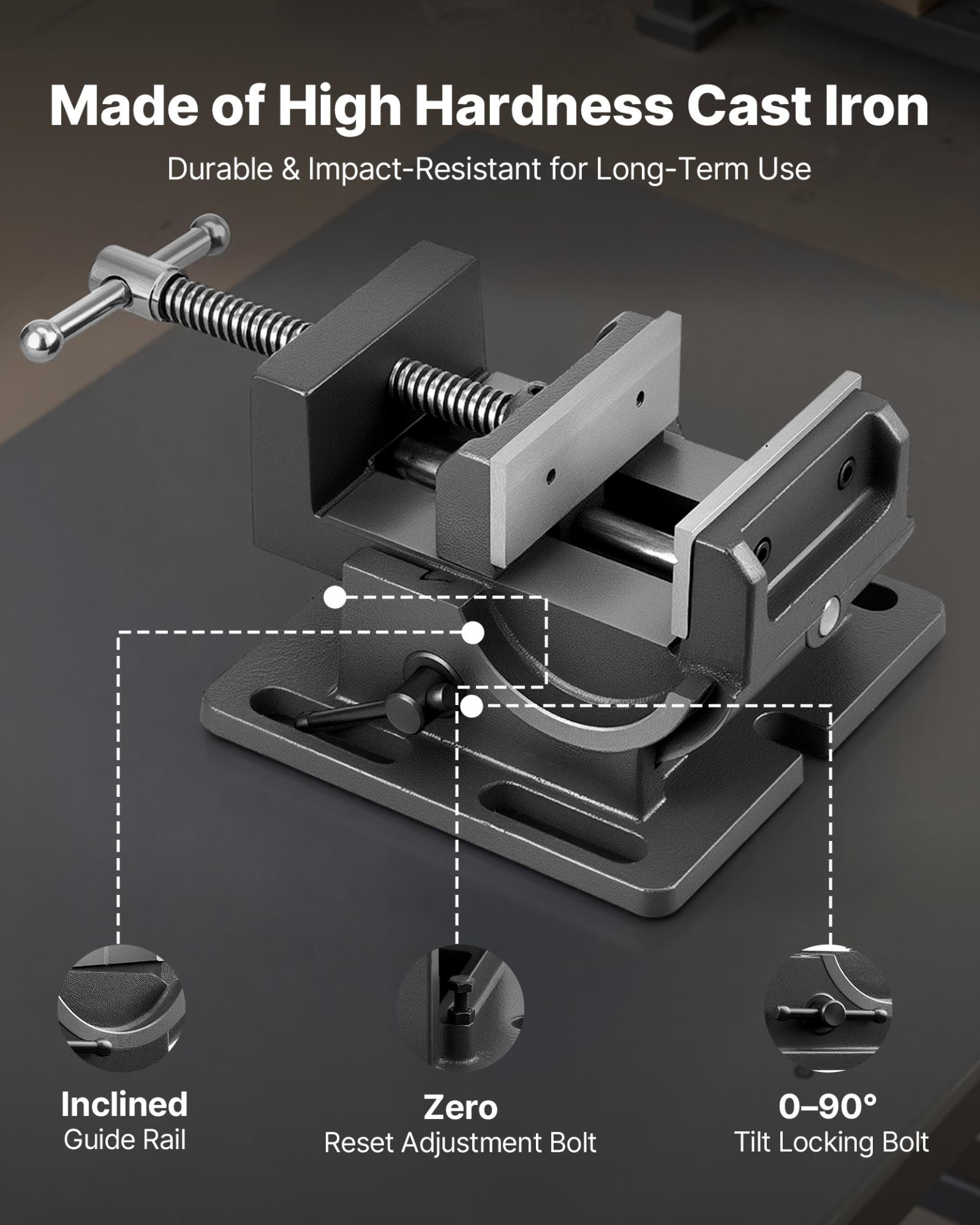 Made of High Hardness Cast Iron

Durable & Impact-Resistant for Long-Term Use

Inclined
Guide Rail

Zero
Reset Adjustment Bolt

0–90°
Tilt Locking Bolt