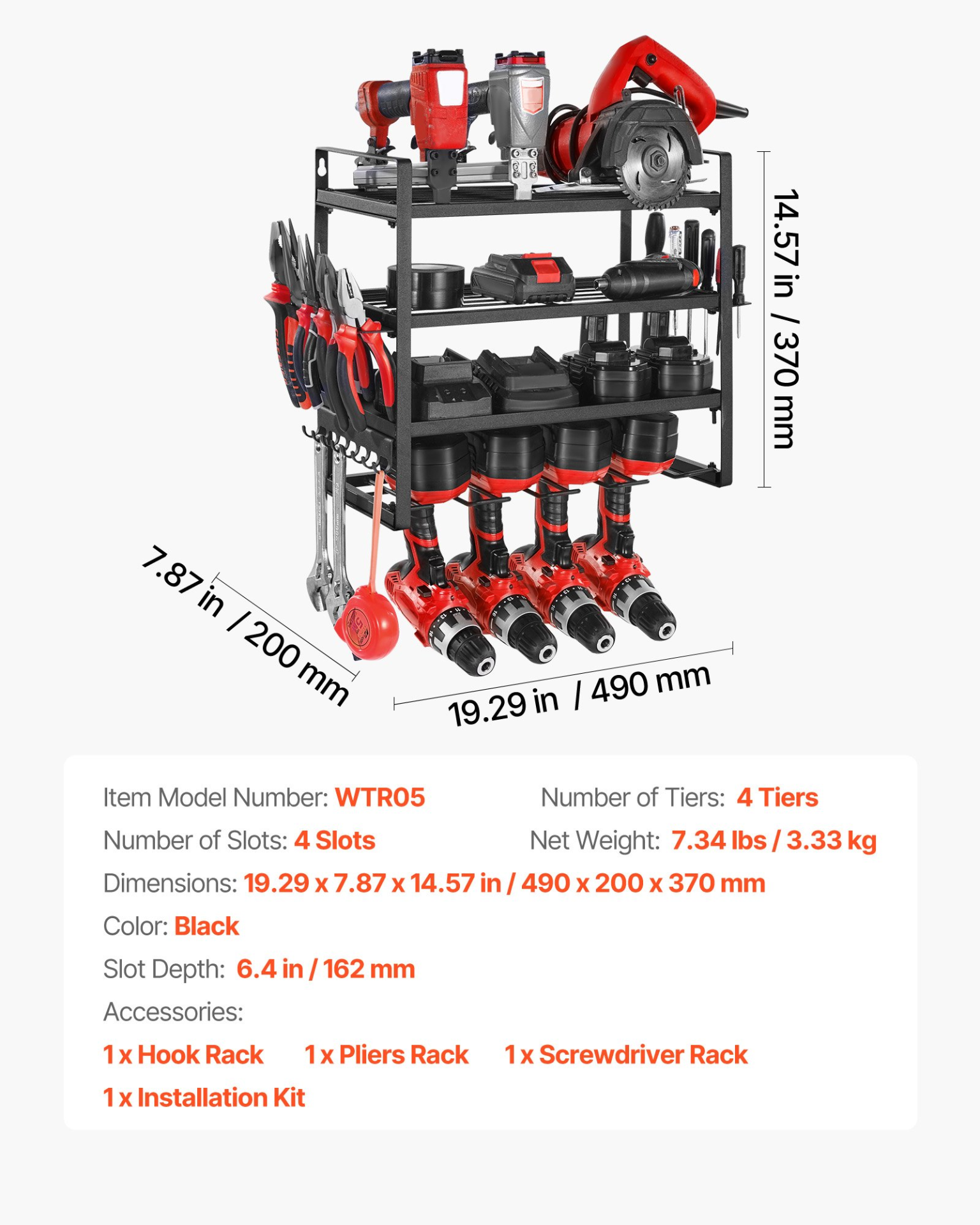 14.57 in / 370 mm

7.87 in / 200 mm

19.29 in / 490 mm

Item Model Number: WTR05

Number of Tiers: 4 Tiers

Number of Slots: 4 Slots

Net Weight: 7.34 lbs / 3.33 kg

Dimensions: 19.29 x 7.87 x 14.57 in / 490 x 200 x 370 mm

Color: Black

Slot Depth: 6.4 in / 162 mm

Accessories:

1 x Hook Rack 1 x Pliers Rack 1 x Screwdriver Rack

1 x Installation Kit