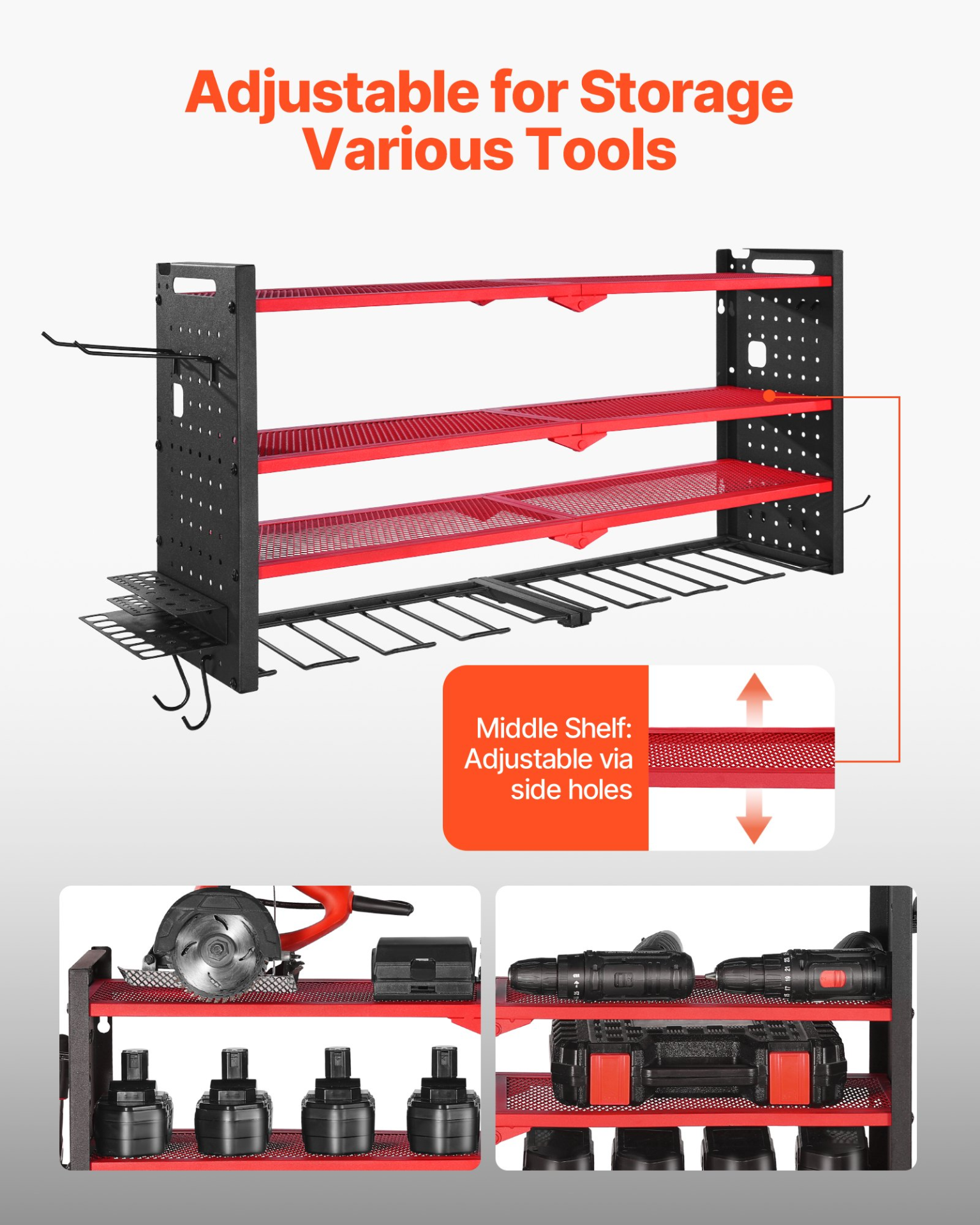 Adjustable for Storage
Various Tools

Middle Shelf:
Adjustable via
side holes