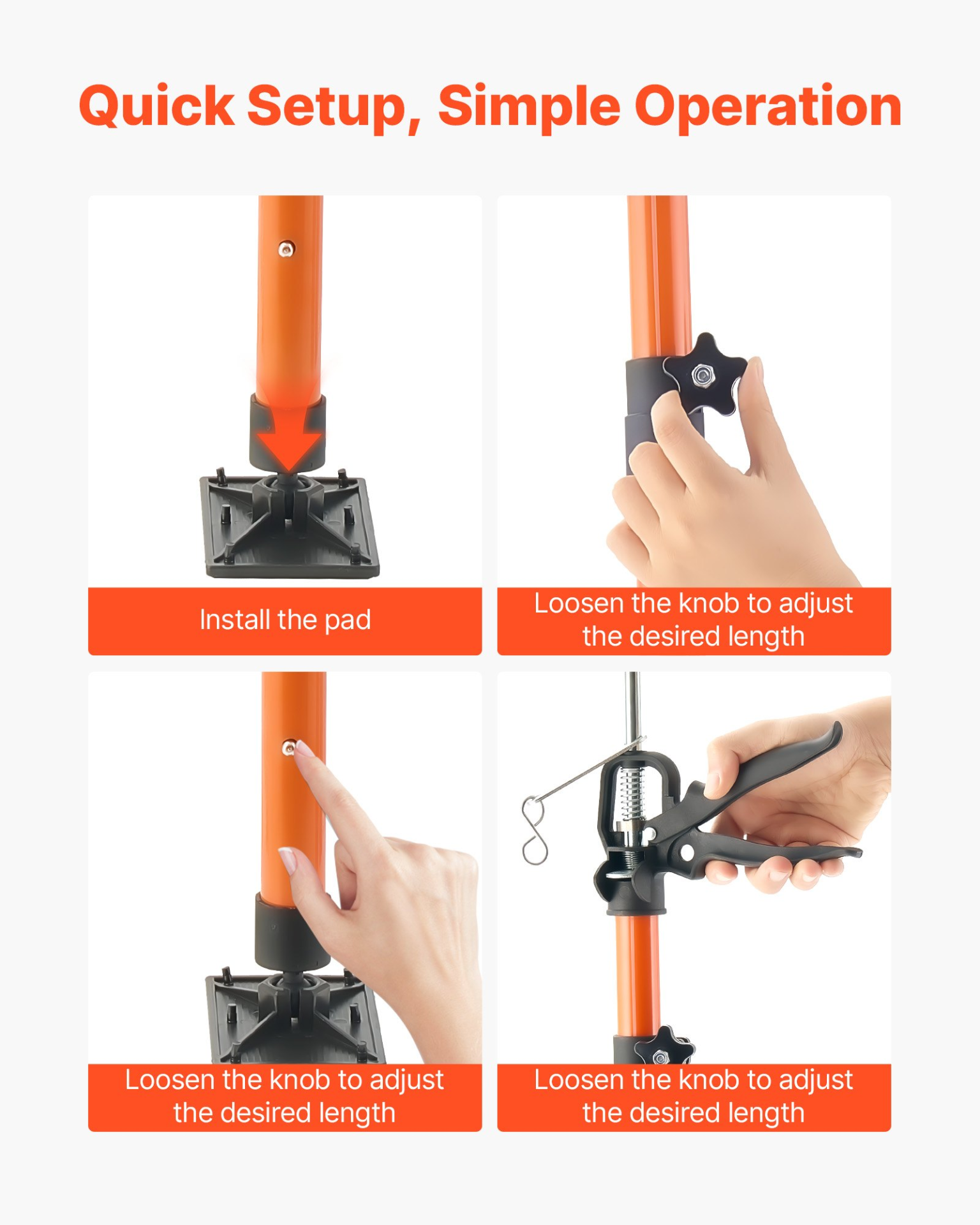 Quick Setup, Simple Operation

Install the pad

Loosen the knob to adjust the desired length

Loosen the knob to adjust the desired length

Loosen the knob to adjust the desired length