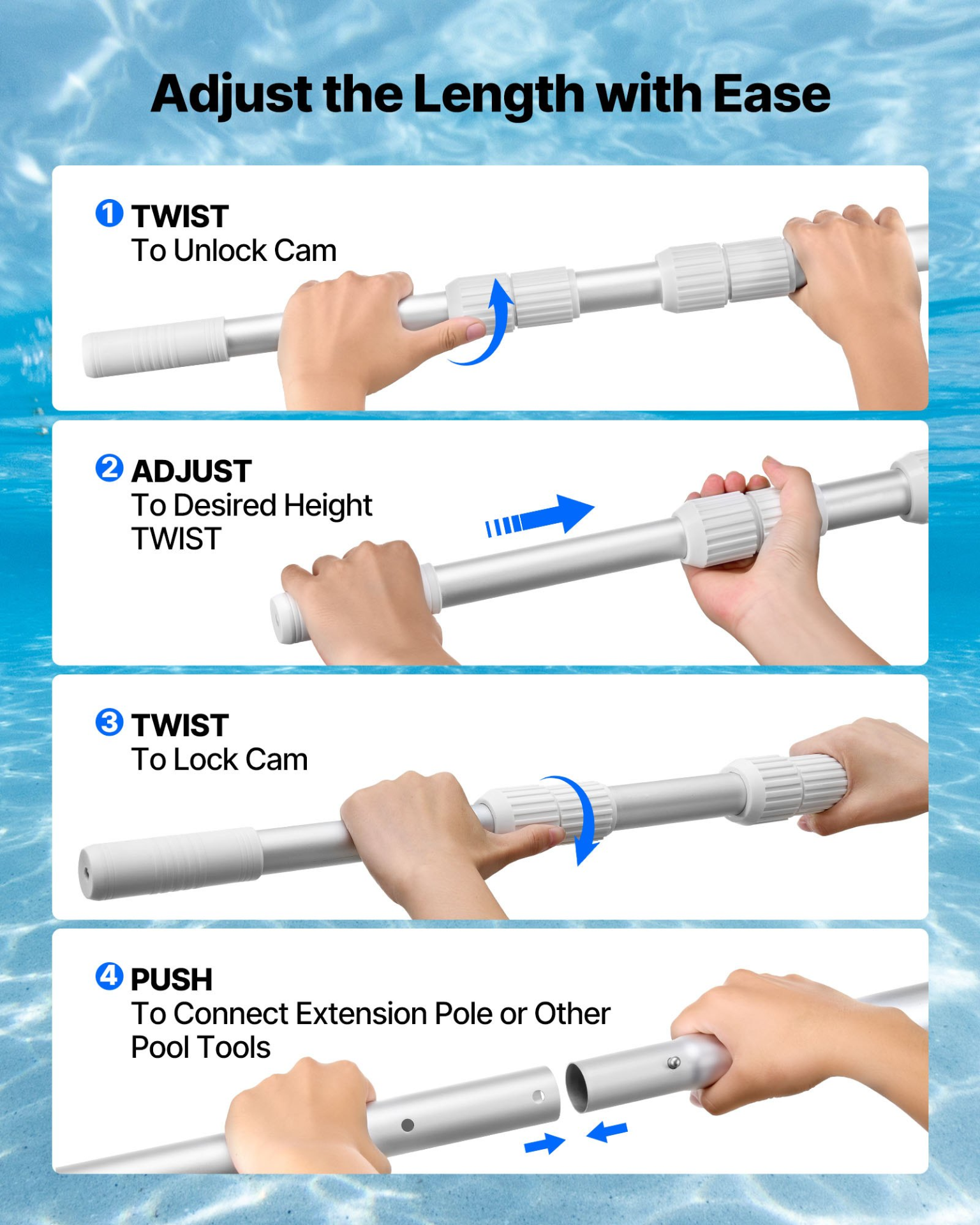 Adjust the Length with Ease

1 TWIST
To Unlock Cam

2 ADJUST
To Desired Height
TWIST

3 TWIST
To Lock Cam

4 PUSH
To Connect Extension Pole or Other Pool Tools