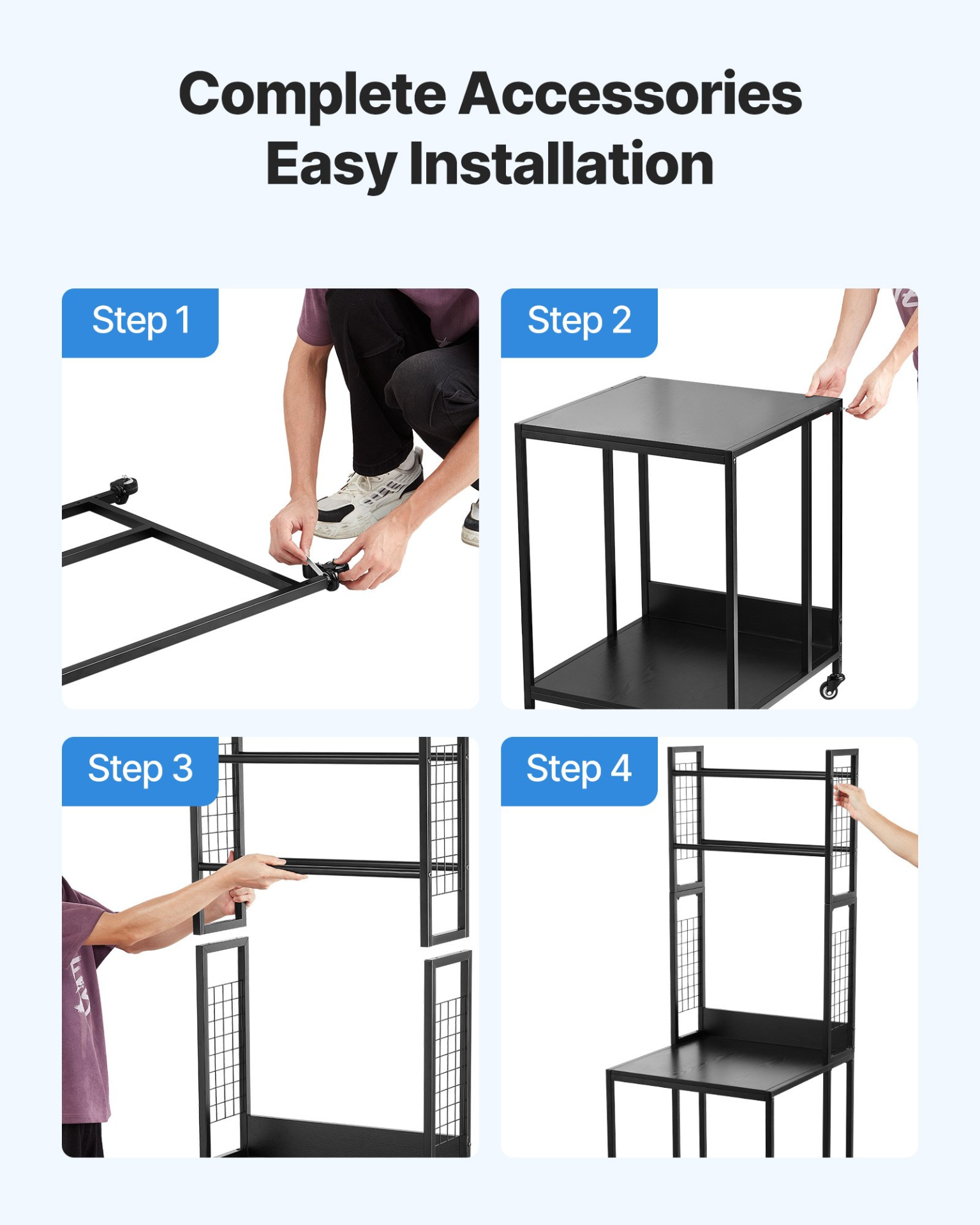 Complete Accessories
Easy Installation

Step 1

Step 2

Step 3

Step 4