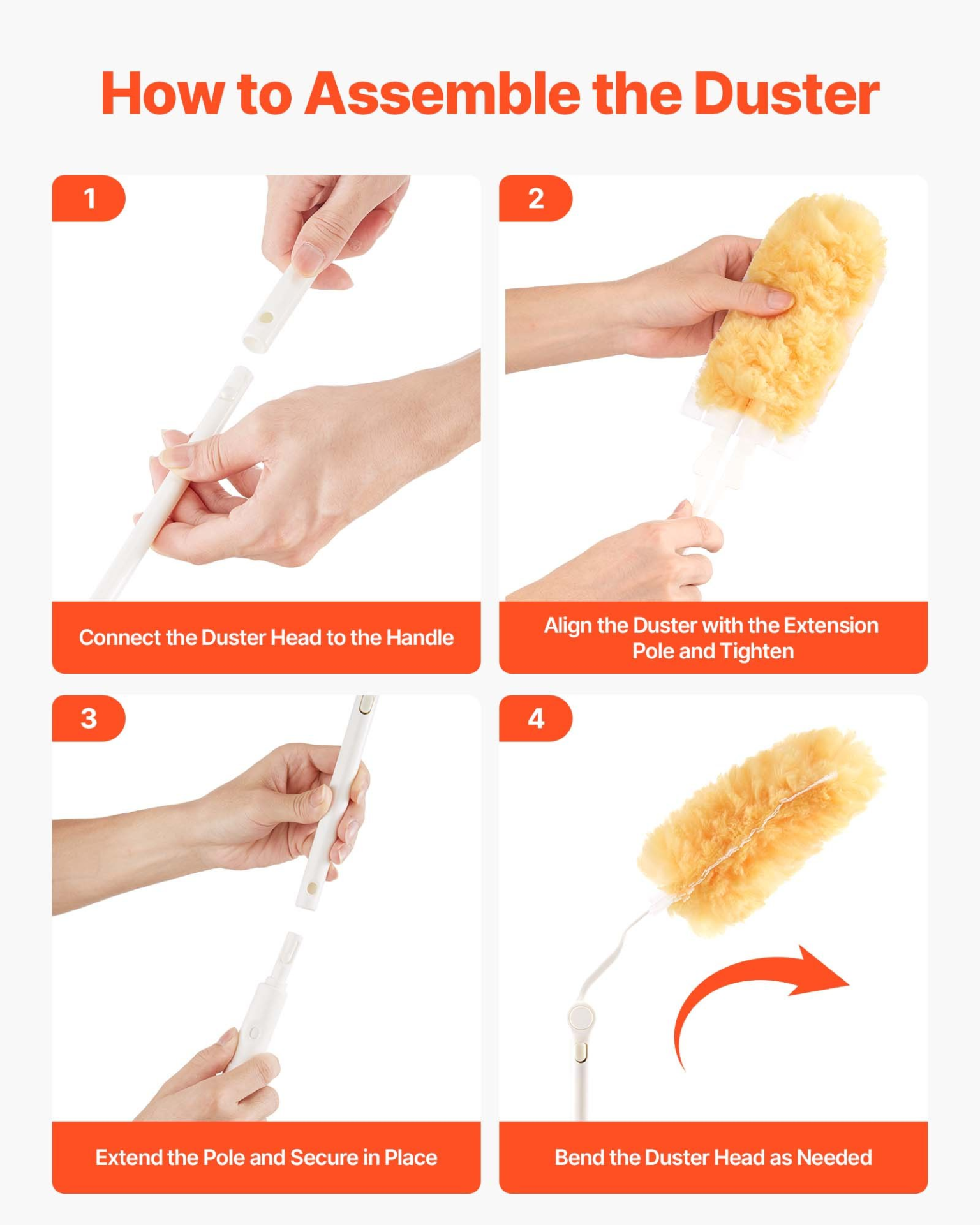 How to Assemble the Duster

1

Connect the Duster Head to the Handle

2

Align the Duster with the Extension Pole and Tighten

3

Extend the Pole and Secure in Place

4

Bend the Duster Head as Needed