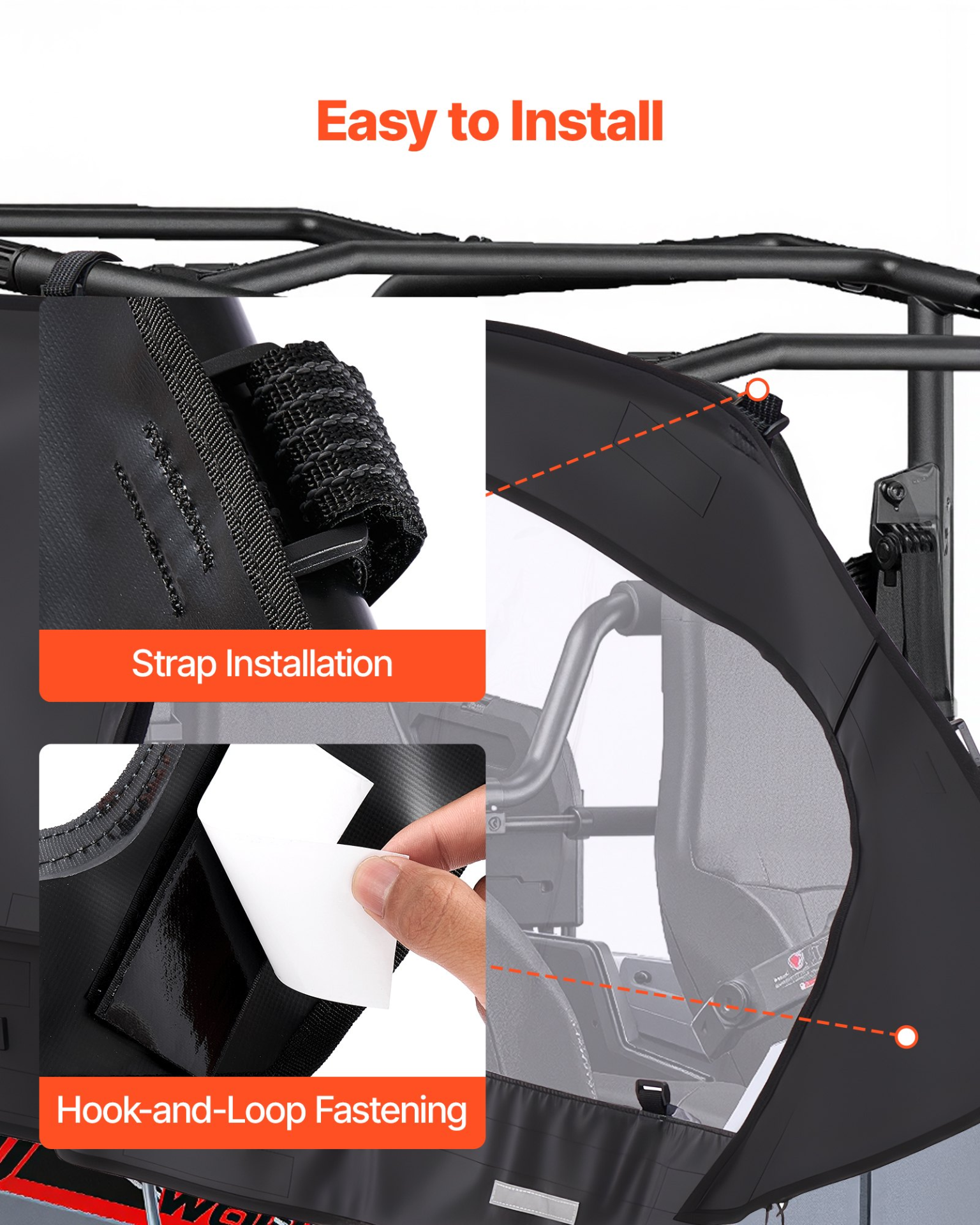 Easy to Install

Strap Installation

Hook-and-Loop Fastening