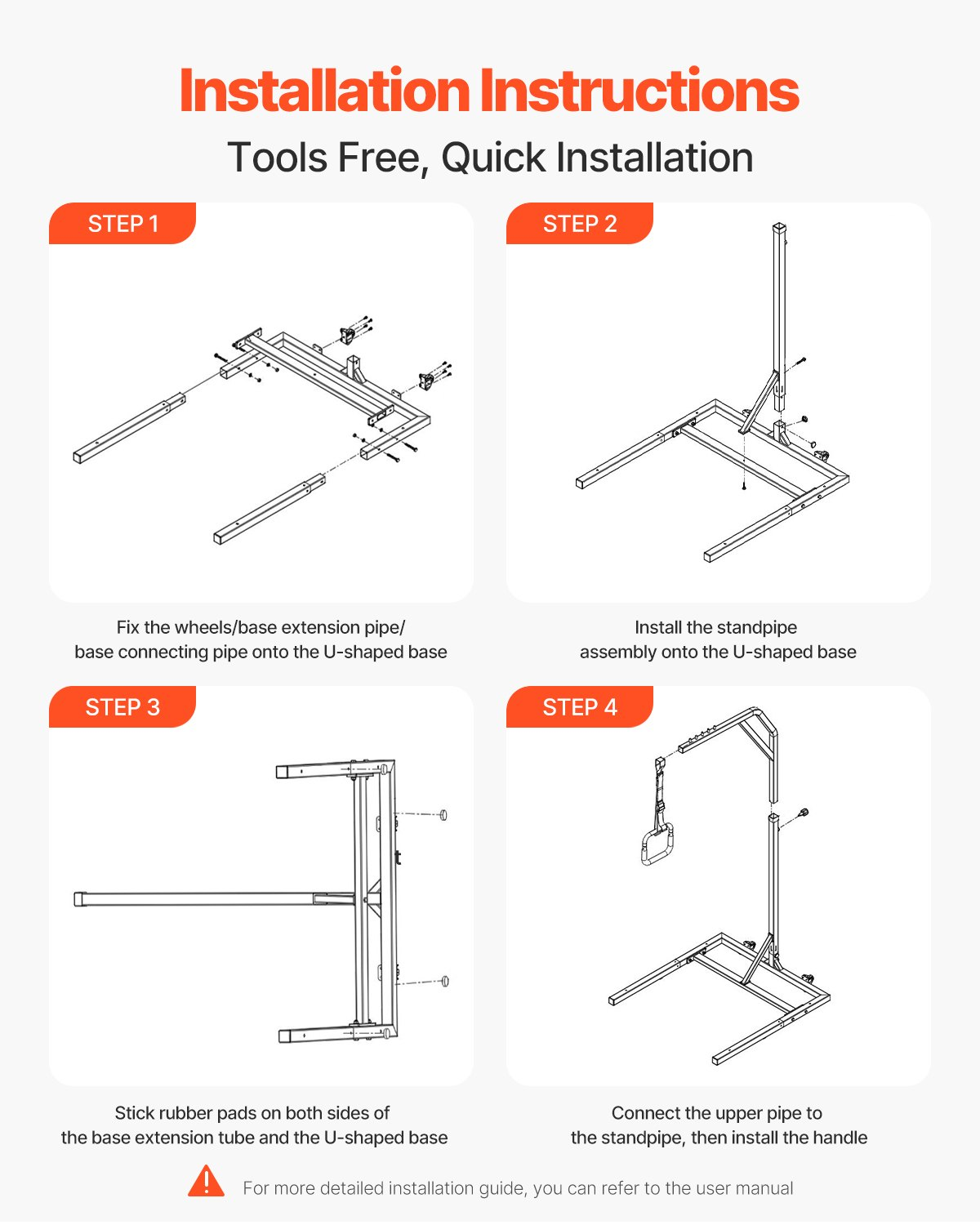 Installation Instructions

Tools Free, Quick Installation

STEP 1

Fix the wheels/base extension pipe/ base connecting pipe onto the U-shaped base

STEP 2

Install the standpipe assembly onto the U-shaped base

STEP 3

Stick rubber pads on both sides of the base extension tube and the U-shaped base

STEP 4

Connect the upper pipe to the standpipe, then install the handle

For more detailed installation guide, you can refer to the user manual