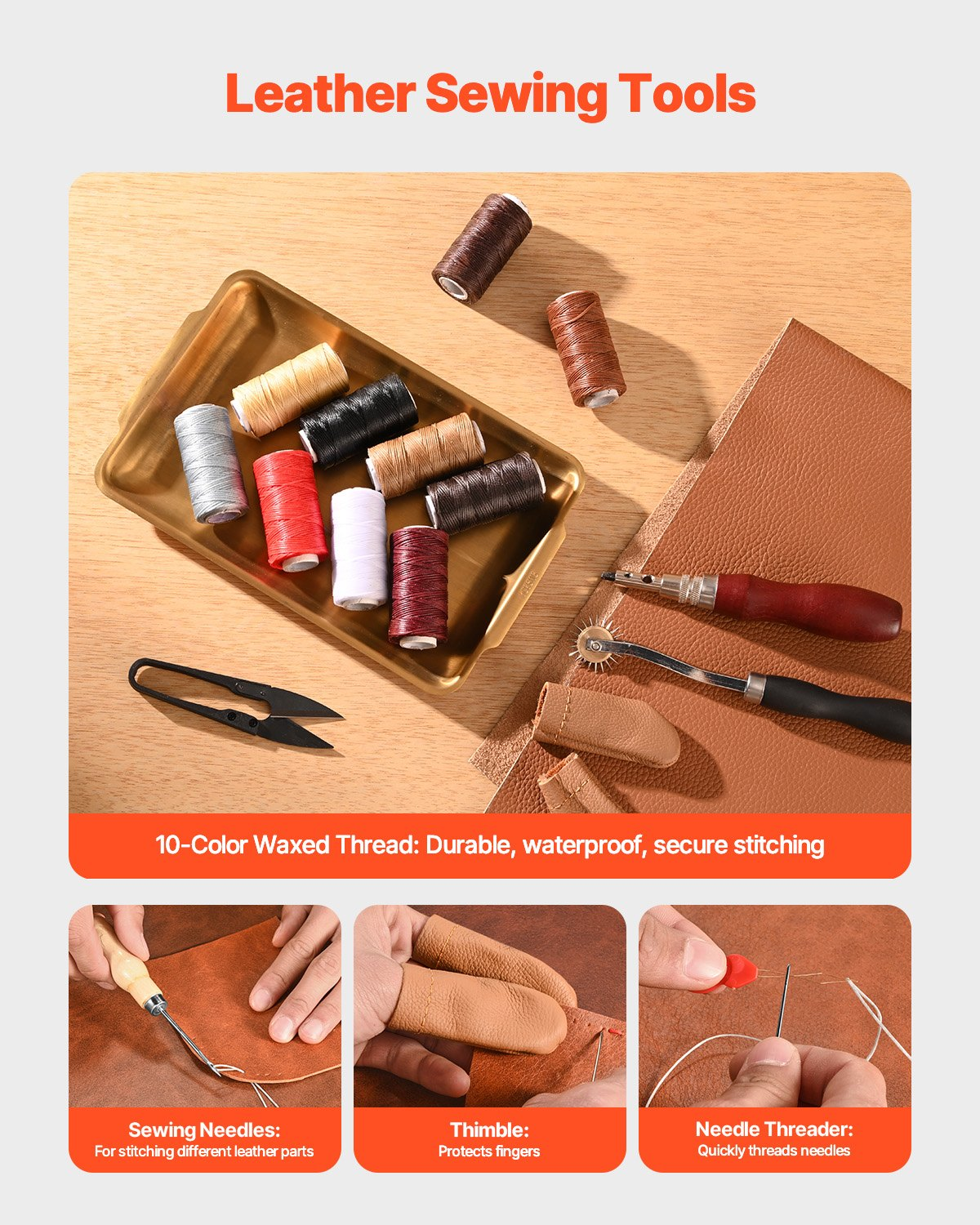 Leather Sewing Tools

10-Color Waxed Thread: Durable, waterproof, secure stitching

Sewing Needles:
For stitching different leather parts

Thimble:
Protects fingers

Needle Threader:
Quickly threads needles