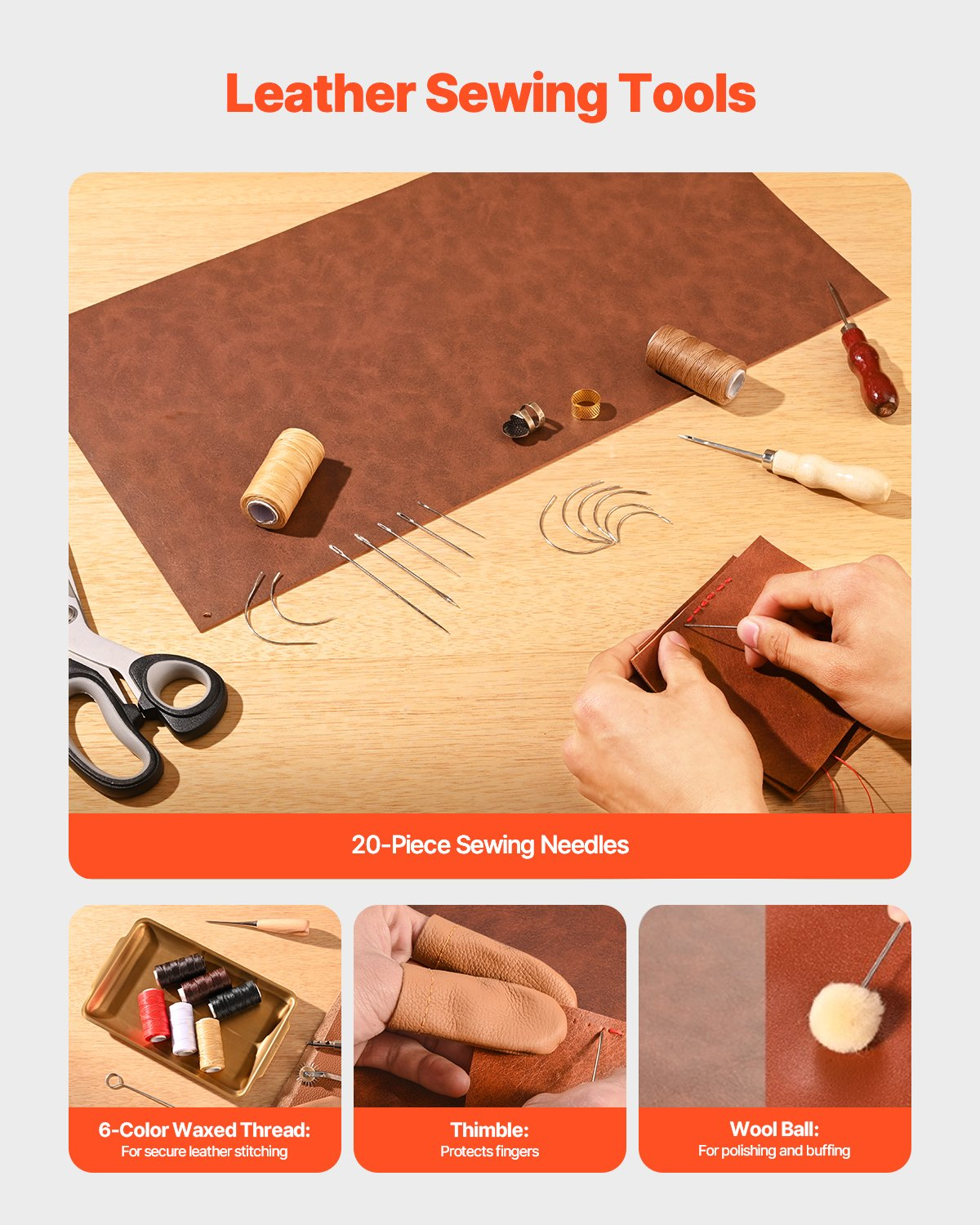 Leather Sewing Tools

20-Piece Sewing Needles

6-Color Waxed Thread:
For secure leather stitching

Thimble:
Protects fingers

Wool Ball:
For polishing and buffing