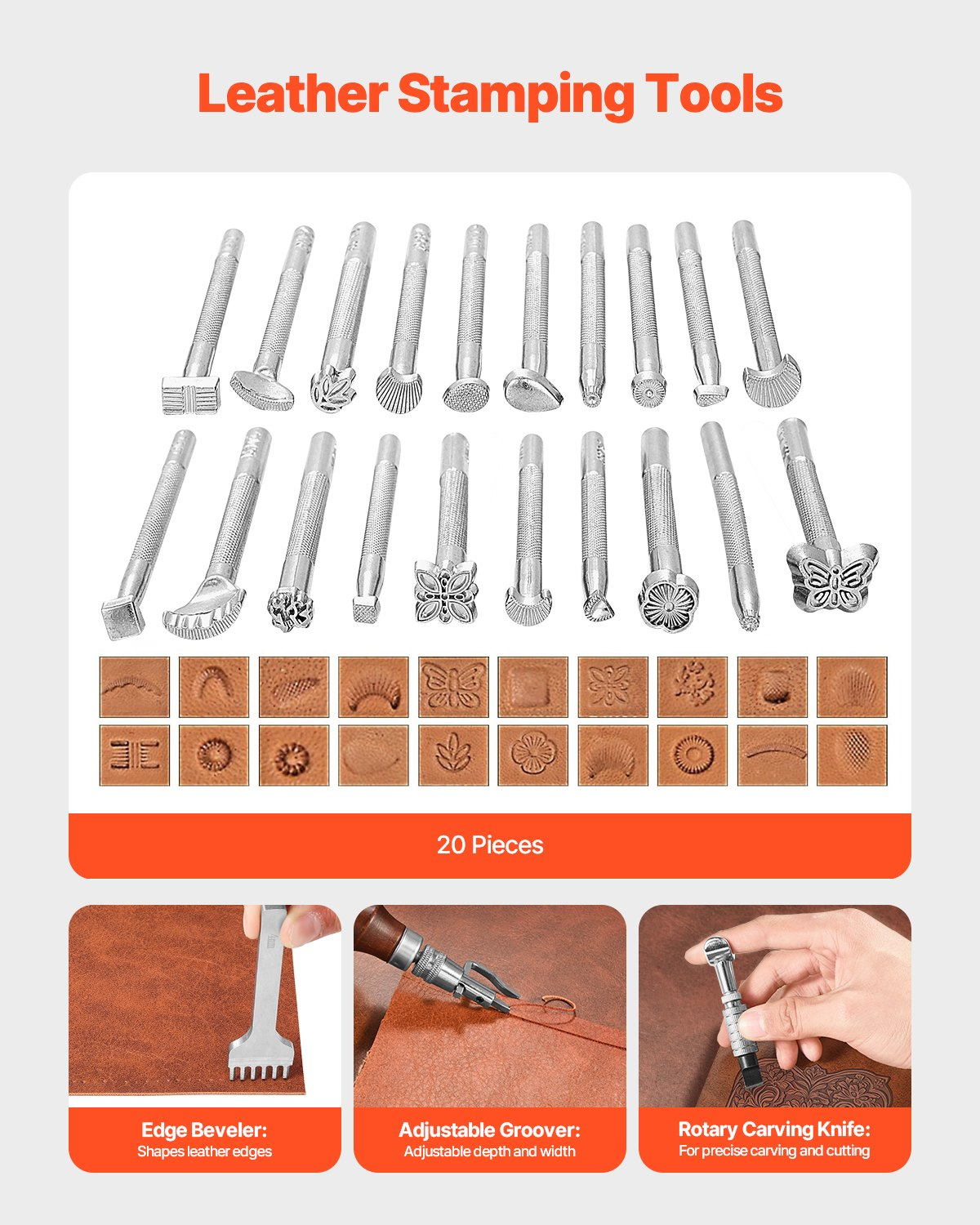 Leather Stamping Tools

20 Pieces

Edge Beveler:
Shapes leather edges

Adjustable Groover:
Adjustable depth and width

Rotary Carving Knife:
For precise carving and cutting