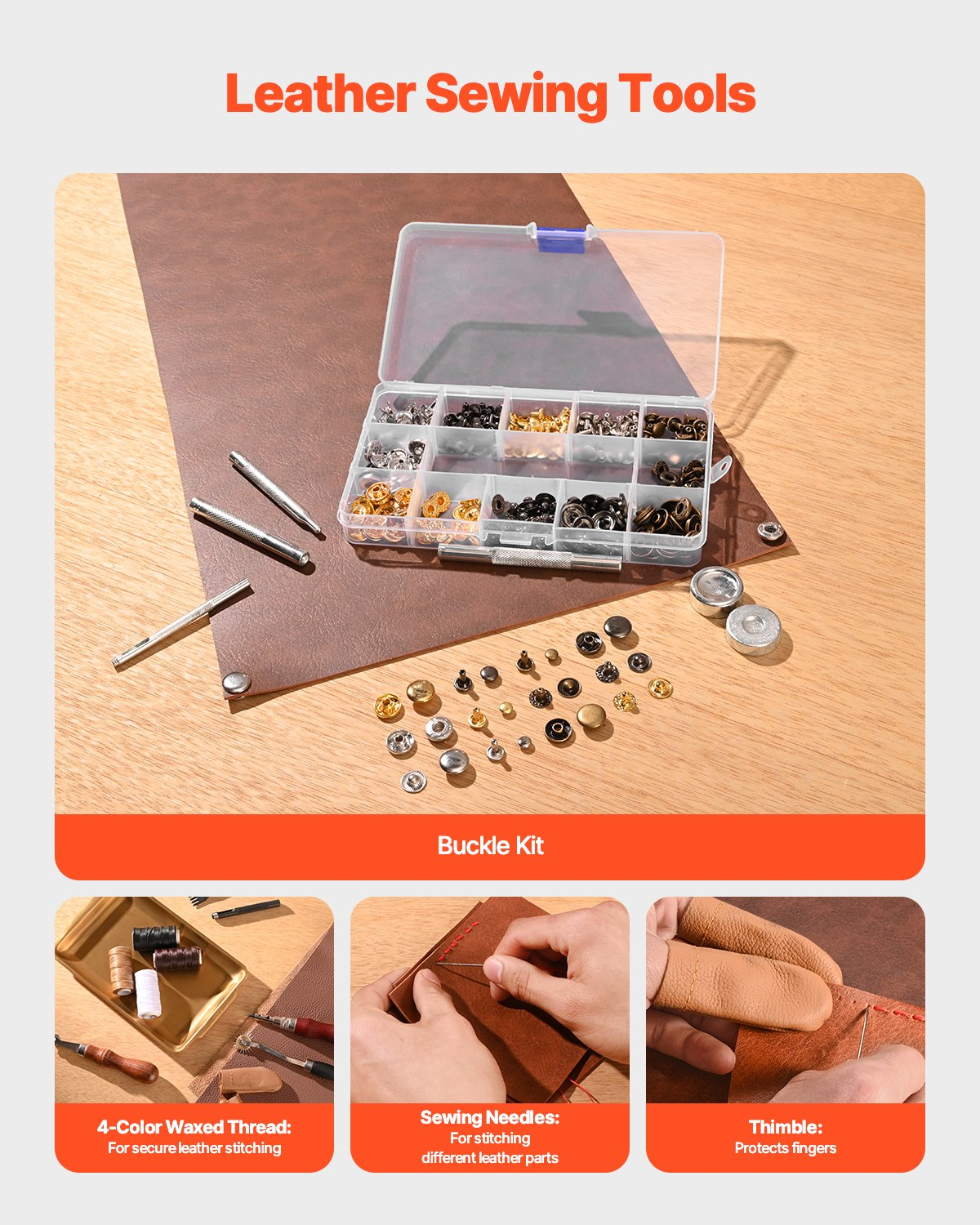 Leather Sewing Tools

Buckle Kit

4-Color Waxed Thread:
For secure leather stitching

Sewing Needles:
For stitching different leather parts

Thimble:
Protects fingers