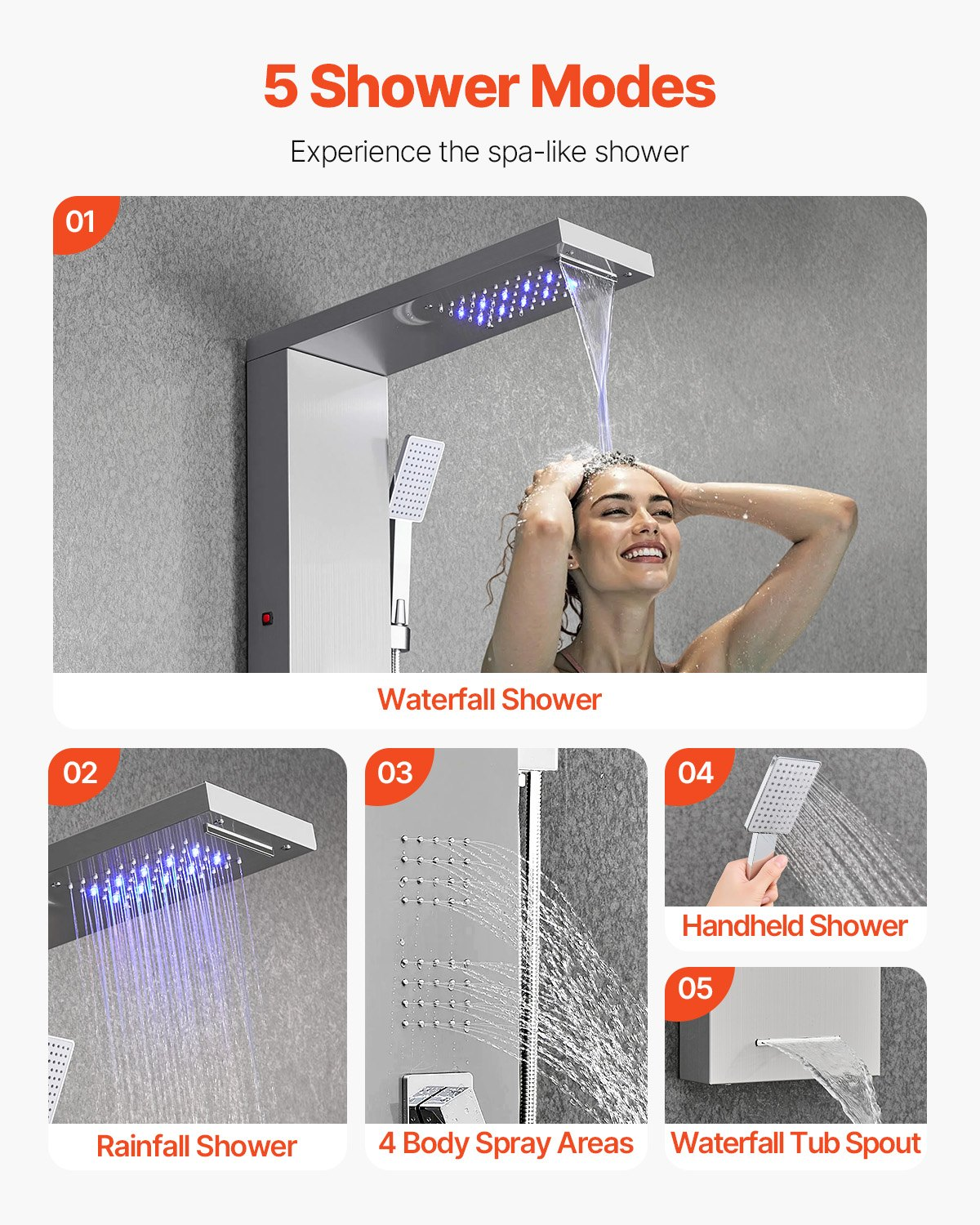 5 Shower Modes

Experience the spa-like shower

01

Waterfall Shower

02

Rainfall Shower

03

4 Body Spray Areas

04

Handheld Shower

05

Waterfall Tub Spout