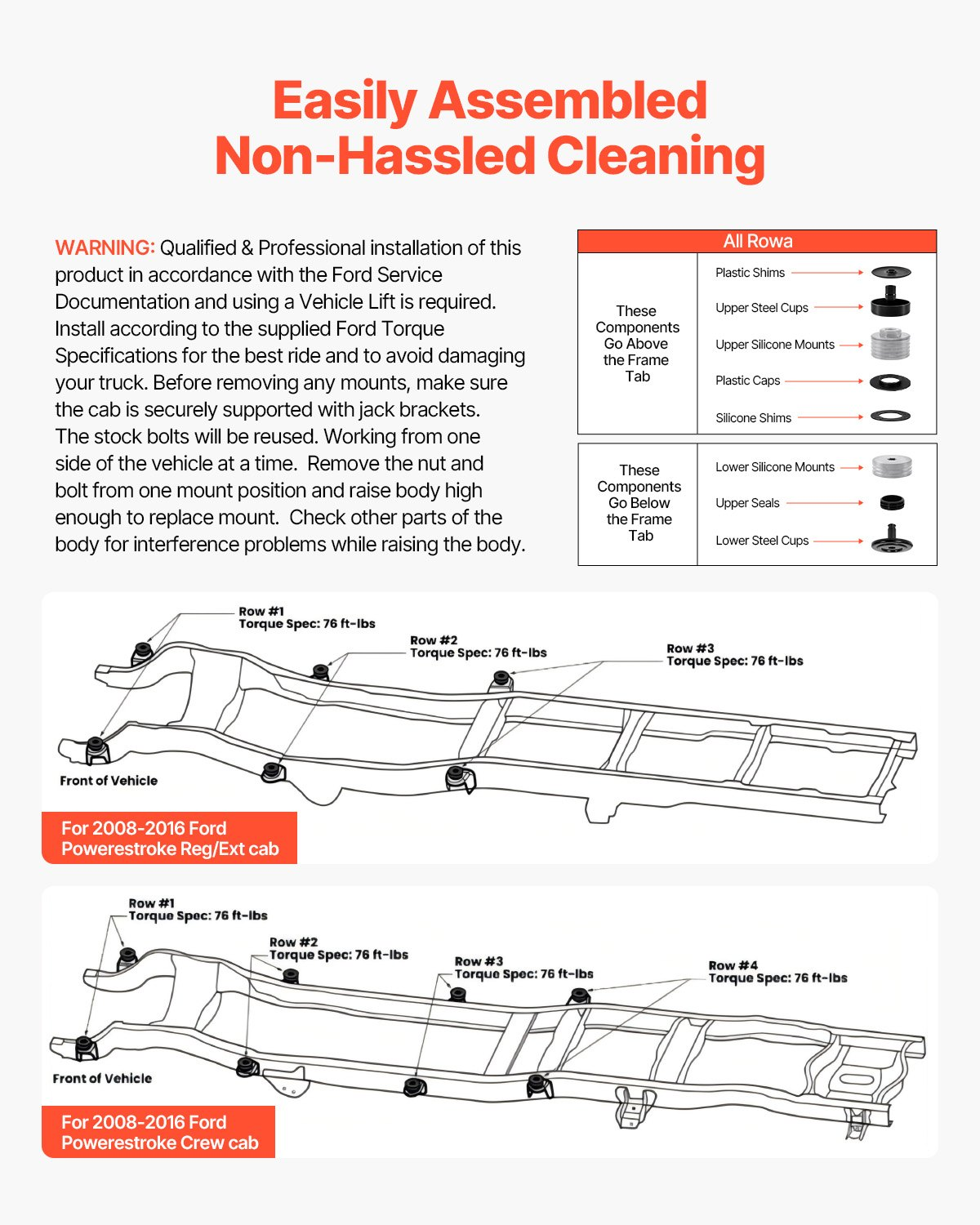 Easily Assembled
Non-Hassled Cleaning

WARNING: Qualified & Professional installation of this product in accordance with the Ford Service Documentation and using a Vehicle Lift is required. Install according to the supplied Ford Torque Specifications for the best ride and to avoid damaging your truck. Before removing any mounts, make sure the cab is securely supported with jack brackets. The stock bolts will be reused. Working from one side of the vehicle at a time. Remove the nut and bolt from one mount position and raise body high enough to replace mount. Check other parts of the body for interference problems while raising the body.

All Rowa

These Components Go Above the Frame Tab

Plastic Shims
Upper Steel Cups
Upper Silicone Mounts
Plastic Caps
Silicone Shims

These Components Go Below the Frame Tab

Lower Silicone Mounts
Upper Seals
Lower Steel Cups

Row #1
Torque Spec: 76 ft-lbs

Row #2
Torque Spec: 76 ft-lbs

Row #3
Torque Spec: 76 ft-lbs

Front of Vehicle

For 2008-2016 Ford Powerestroke Reg/Ext cab

Row #1
Torque Spec: 76 ft-lbs

Row #2
Torque Spec: 76 ft-lbs

Row #3
Torque Spec: 76 ft-lbs

Row #4
Torque Spec: 76 ft-lbs

Front of Vehicle

For 2008-2016 Ford Powerestroke Crew cab