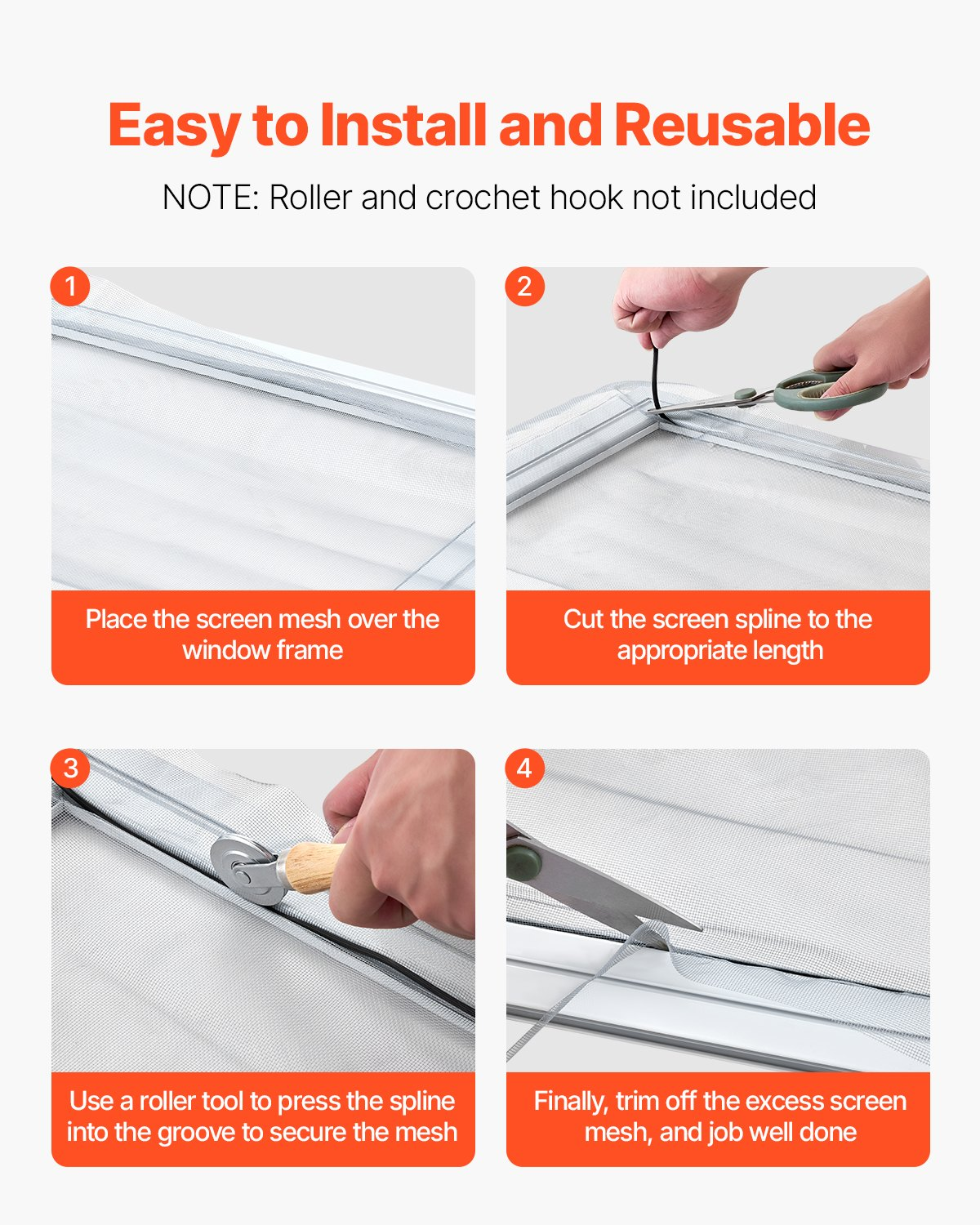 Easy to Install and Reusable

NOTE: Roller and crochet hook not included

1

Place the screen mesh over the window frame

2

Cut the screen spline to the appropriate length

3

Use a roller tool to press the spline into the groove to secure the mesh

4

Finally, trim off the excess screen mesh, and job well done