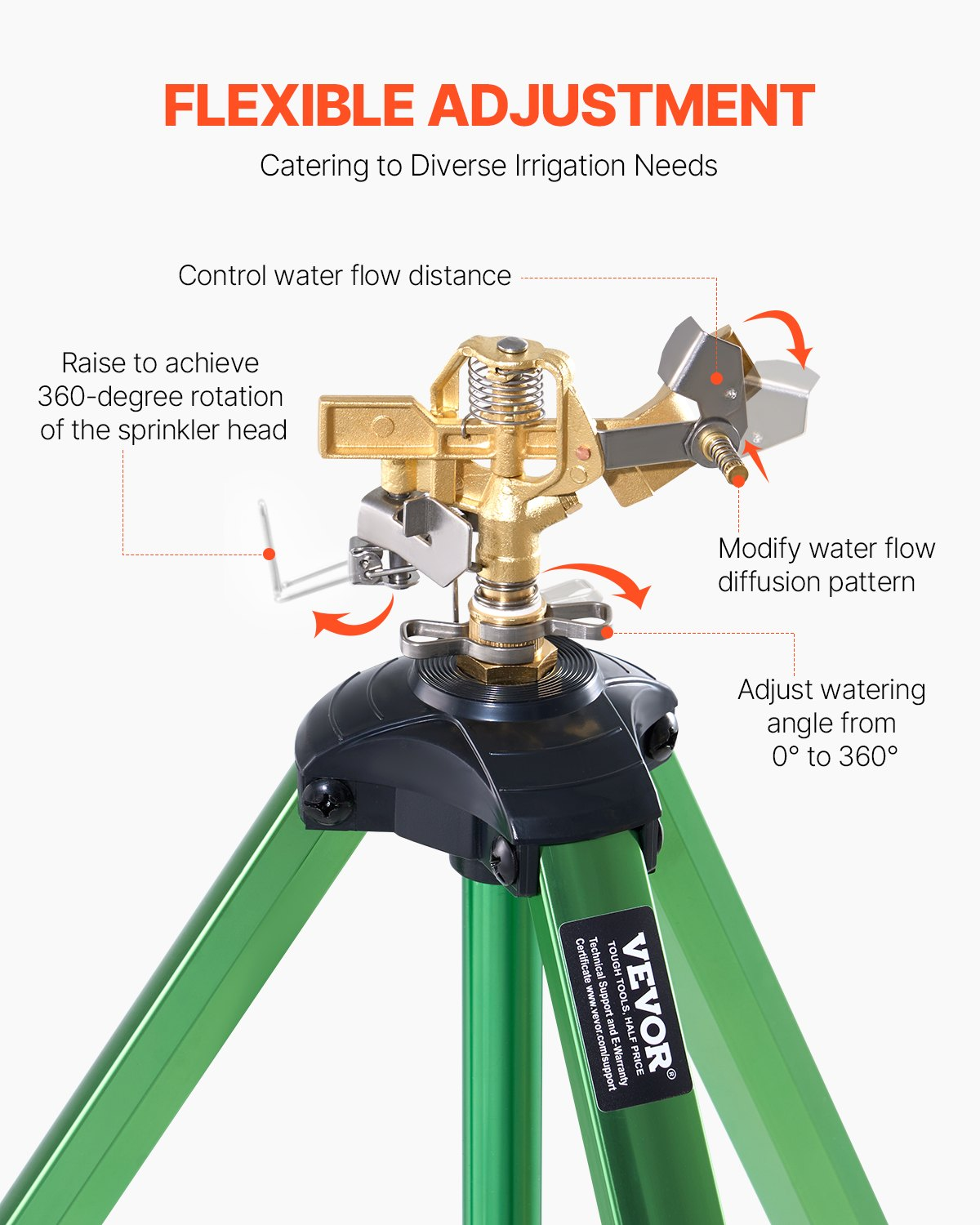 FLEXIBLE ADJUSTMENT
Catering to Diverse Irrigation Needs

Control water flow distance

Raise to achieve 360-degree rotation of the sprinkler head

Modify water flow diffusion pattern

Adjust watering angle from 0° to 360°

VEVOR®
TOUGH TOOLS, HALF PRICE
Technical Support and E-Warranty Certificate www.vevor.com/support