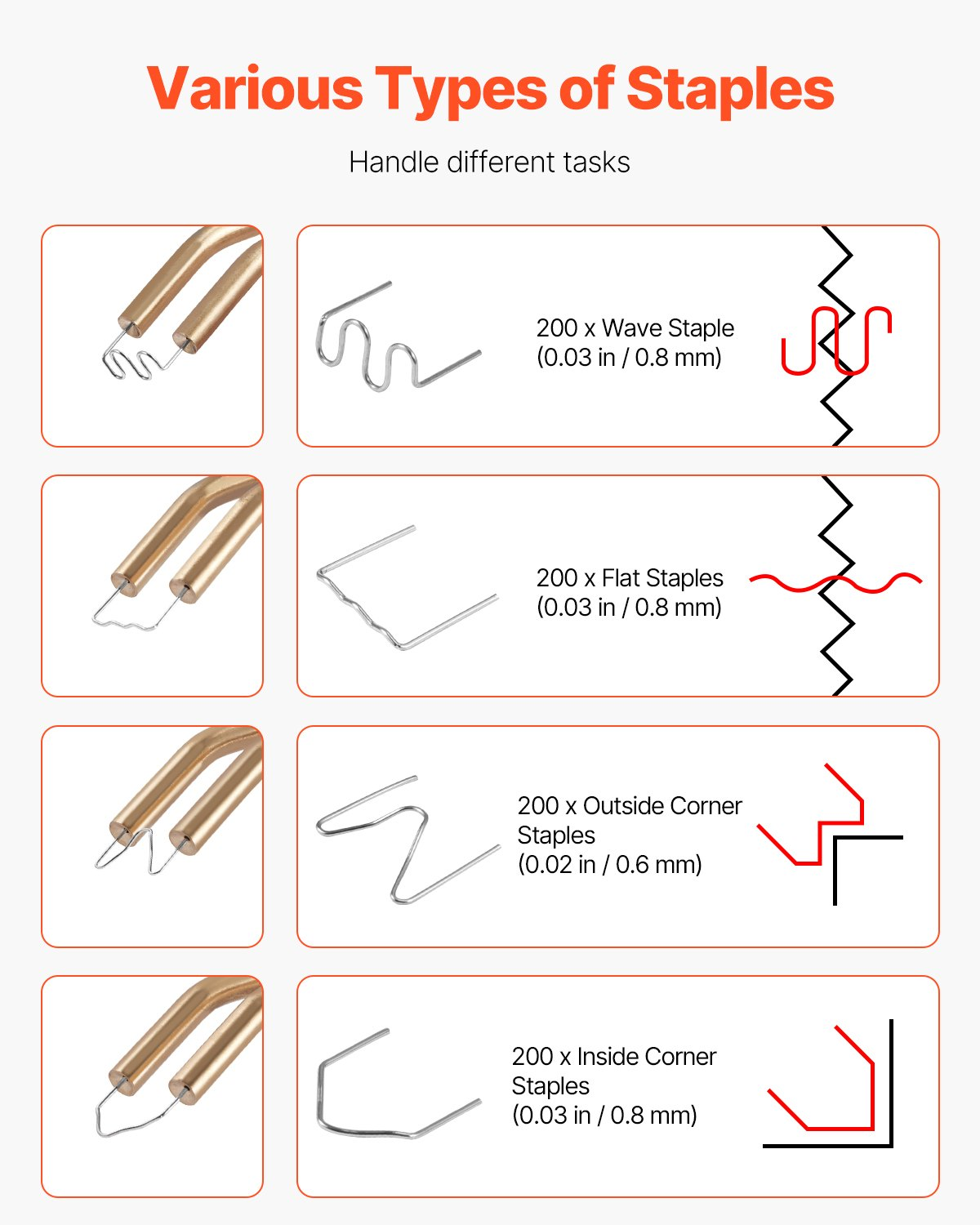 Various Types of Staples

Handle different tasks

200 x Wave Staple
(0.03 in / 0.8 mm)

200 x Flat Staples
(0.03 in / 0.8 mm)

200 x Outside Corner Staples
(0.02 in / 0.6 mm)

200 x Inside Corner Staples
(0.03 in / 0.8 mm)