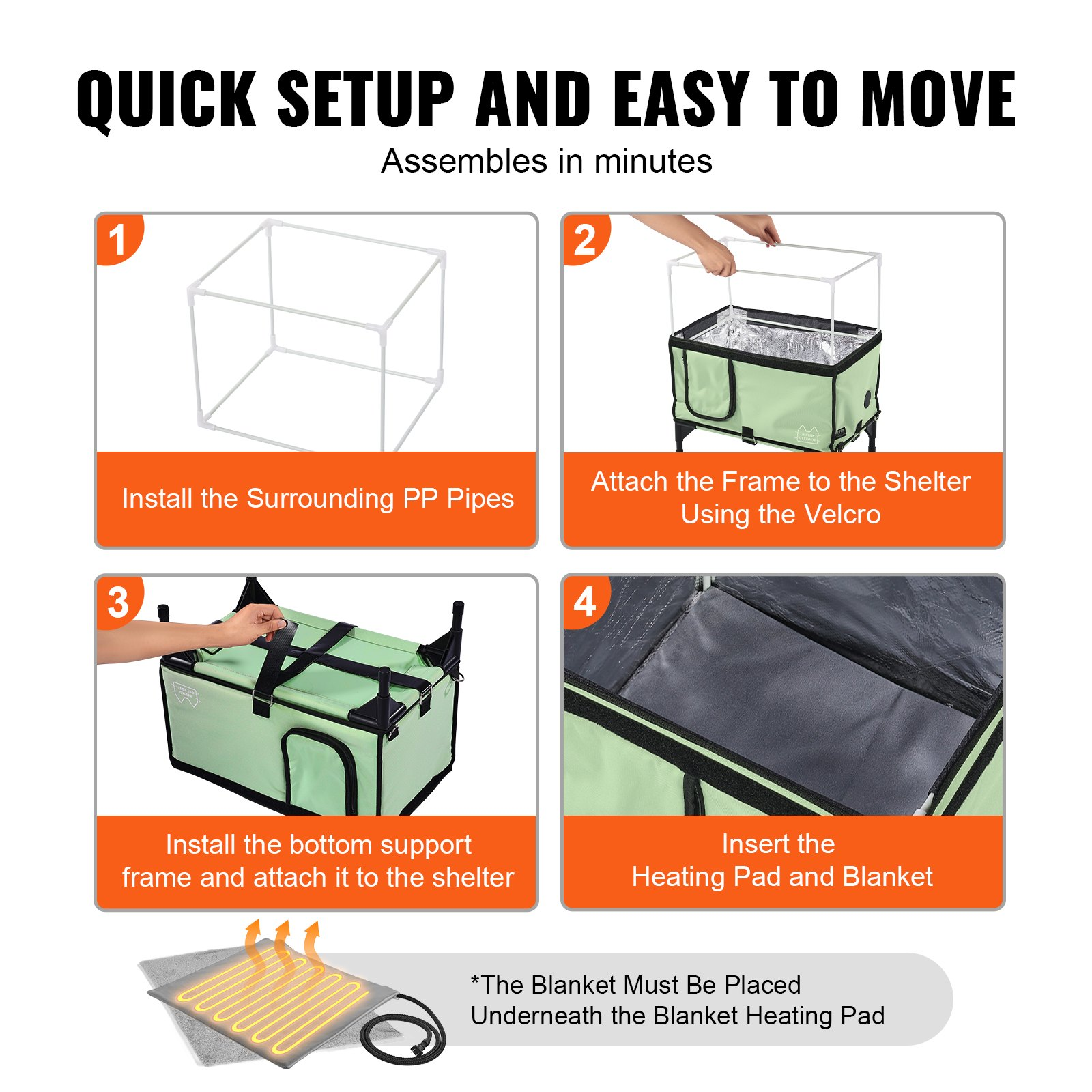 QUICK SETUP AND EASY TO MOVE

Assembles in minutes

1

Install the Surrounding PP Pipes

2

Attach the Frame to the Shelter Using the Velcro

3

Install the bottom support frame and attach it to the shelter

4

Insert the Heating Pad and Blanket

*The Blanket Must Be Placed Underneath the Blanket Heating Pad