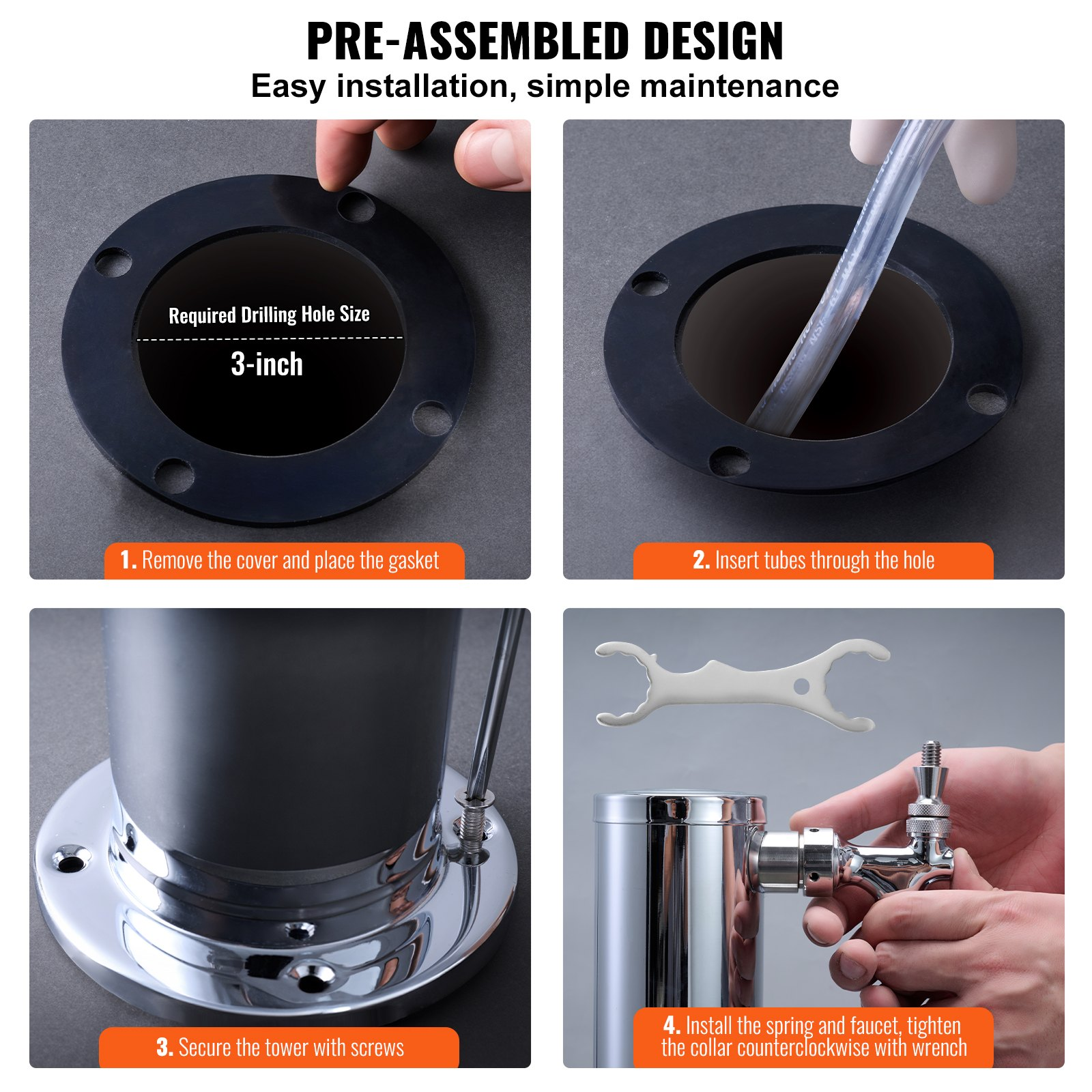 PRE-ASSEMBLED DESIGN
Easy installation, simple maintenance

Required Drilling Hole Size
3-inch

1. Remove the cover and place the gasket

2. Insert tubes through the hole

3. Secure the tower with screws

4. Install the spring and faucet, tighten the collar counterclockwise with wrench