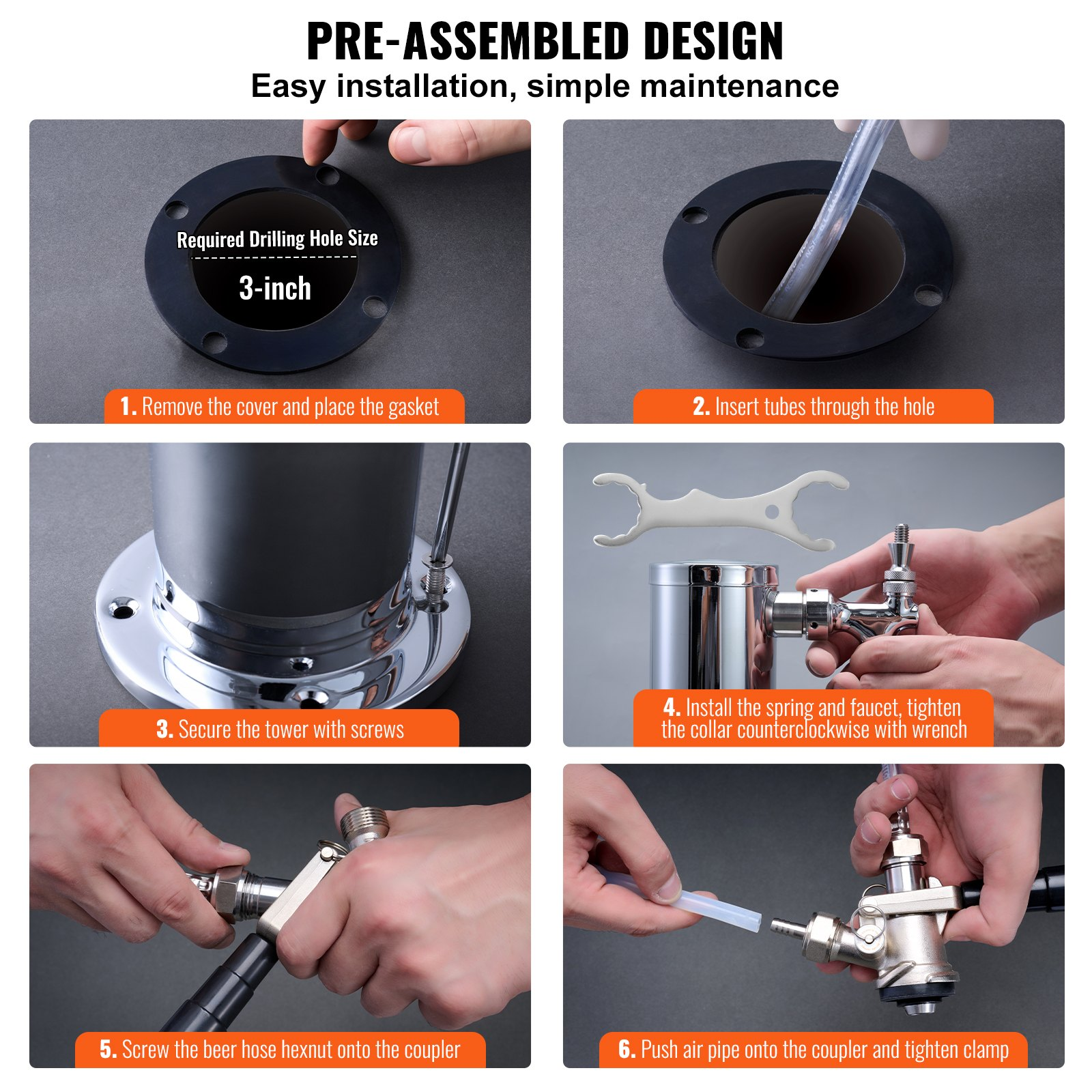 PRE-ASSEMBLED DESIGN

Easy installation, simple maintenance

Required Drilling Hole Size

3-inch

1. Remove the cover and place the gasket

2. Insert tubes through the hole

3. Secure the tower with screws

4. Install the spring and faucet, tighten the collar counterclockwise with wrench

5. Screw the beer hose hexnut onto the coupler

6. Push air pipe onto the coupler and tighten clamp