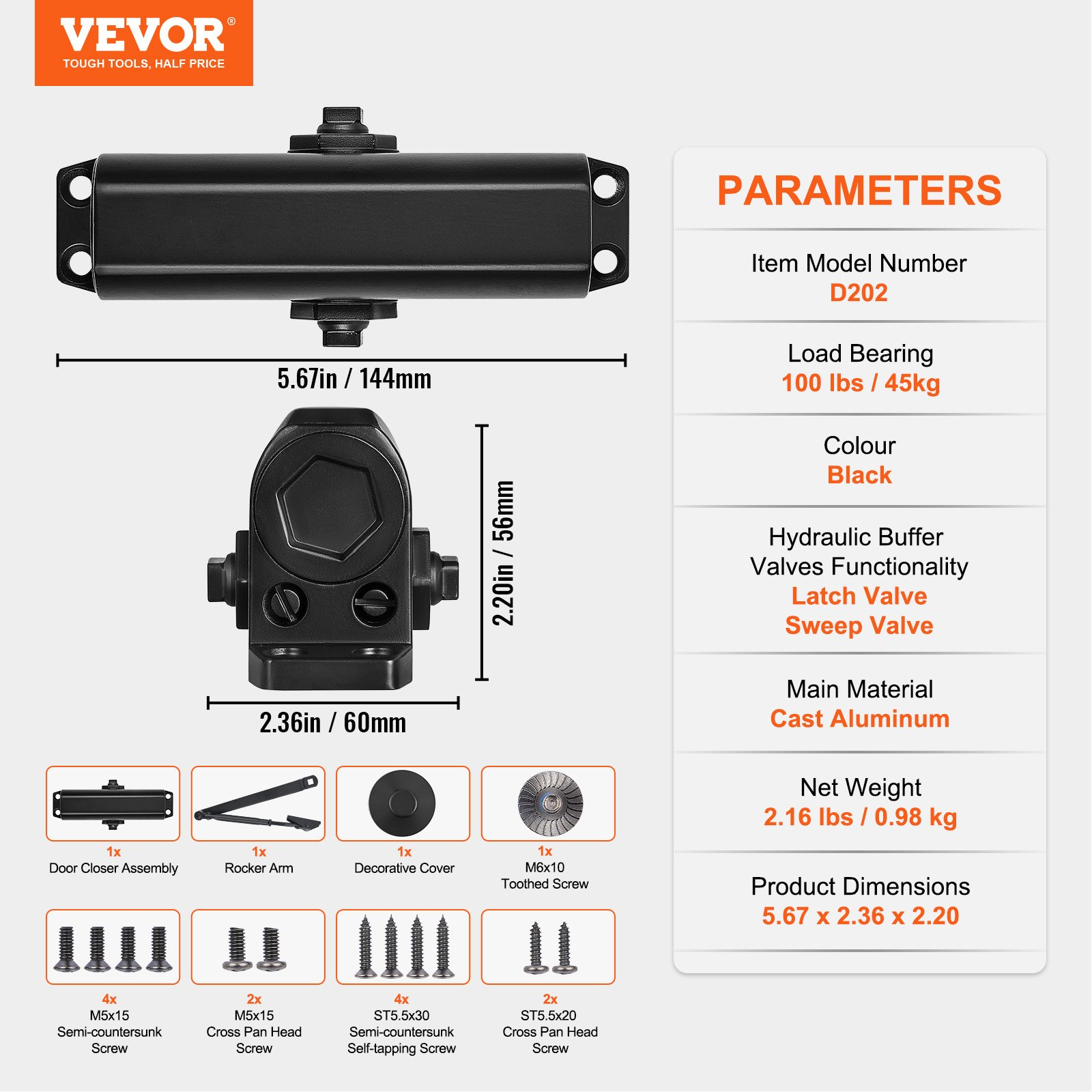 VEVOR®
TOUGH TOOLS, HALF PRICE

5.67in / 144mm

2.20in / 56mm

2.36in / 60mm

1x
Door Closer Assembly

1x
Rocker Arm

1x
Decorative Cover

1x
M6x10
Toothed Screw

4x
M5x15
Semi-countersunk Screw

2x
M5x15
Cross Pan Head Screw

4x
ST5.5x30
Semi-countersunk Self-tapping Screw

2x
ST5.5x20
Cross Pan Head Screw

PARAMETERS

Item Model Number
D202

Load Bearing
100 lbs / 45kg

Colour
Black

Hydraulic Buffer Valves Functionality
Latch Valve
Sweep Valve

Main Material
Cast Aluminum

Net Weight
2.16 lbs / 0.98 kg

Product Dimensions
5.67 x 2.36 x 2.20