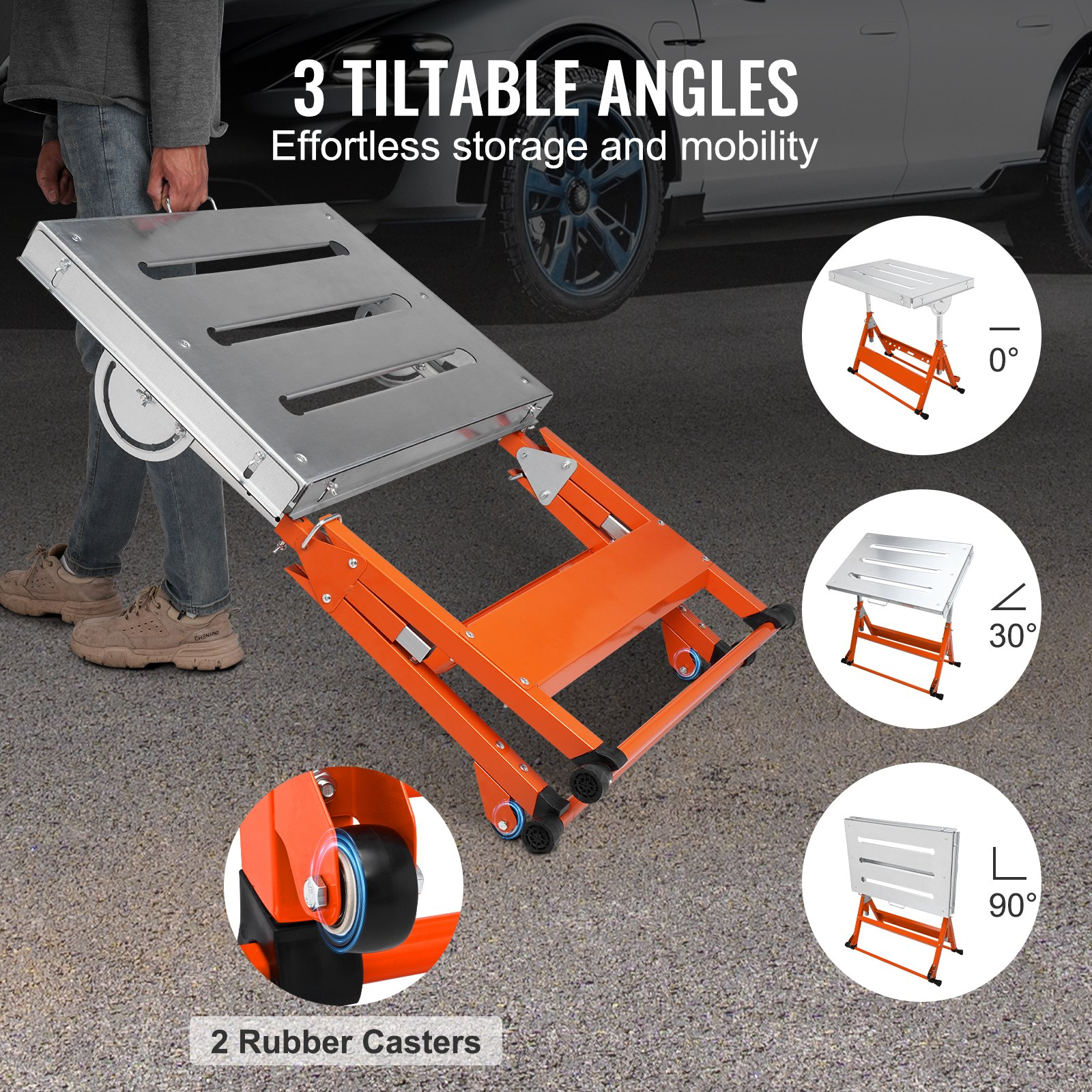 3 TILTABLE ANGLES
Effortless storage and mobility

0°

30°

90°

2 Rubber Casters