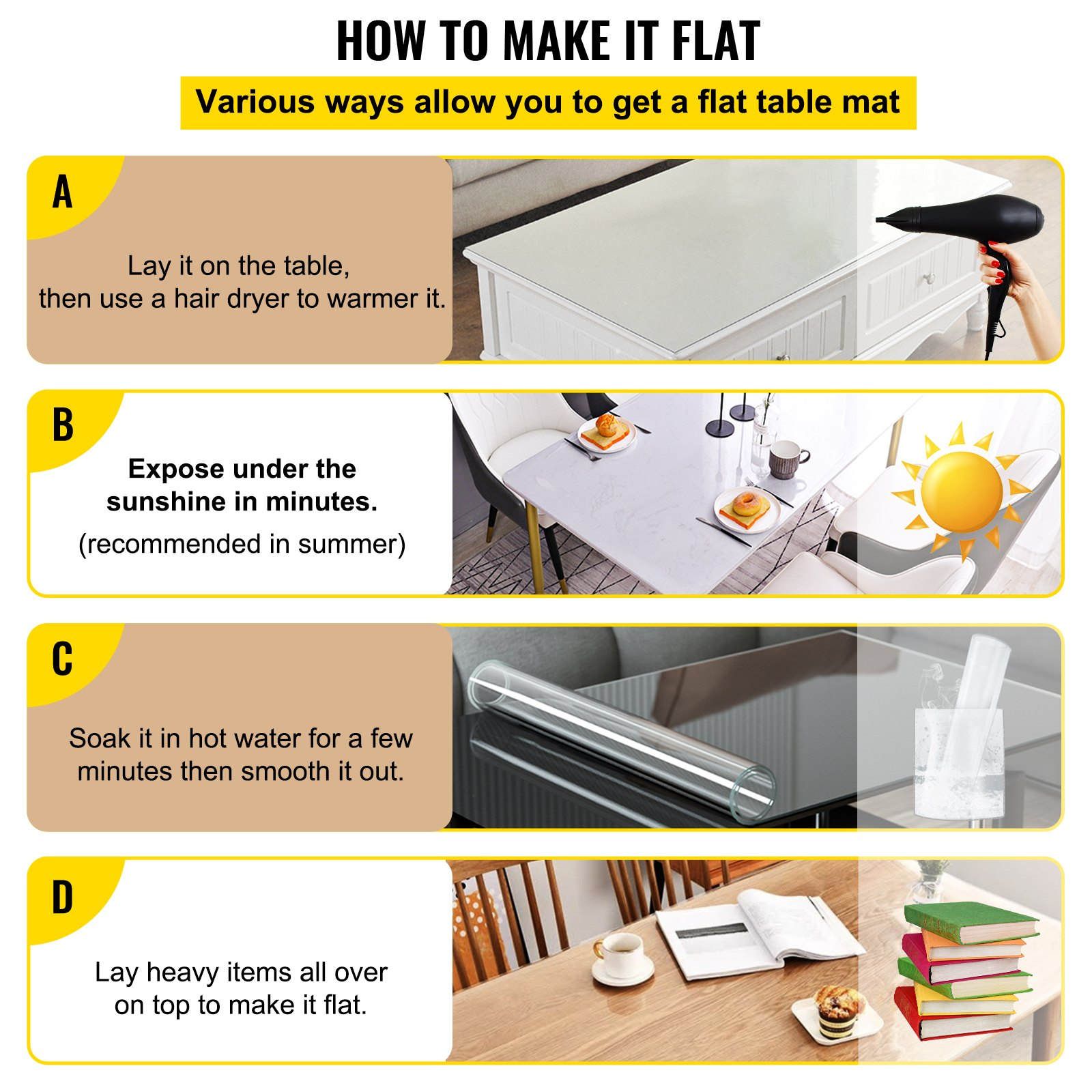 HOW TO MAKE IT FLAT

Various ways allow you to get a flat table mat

A

Lay it on the table, then use a hair dryer to warmer it.

B

Expose under the sunshine in minutes.

(recommended in summer)

C

Soak it in hot water for a few minutes then smooth it out.

D

Lay heavy items all over on top to make it flat.