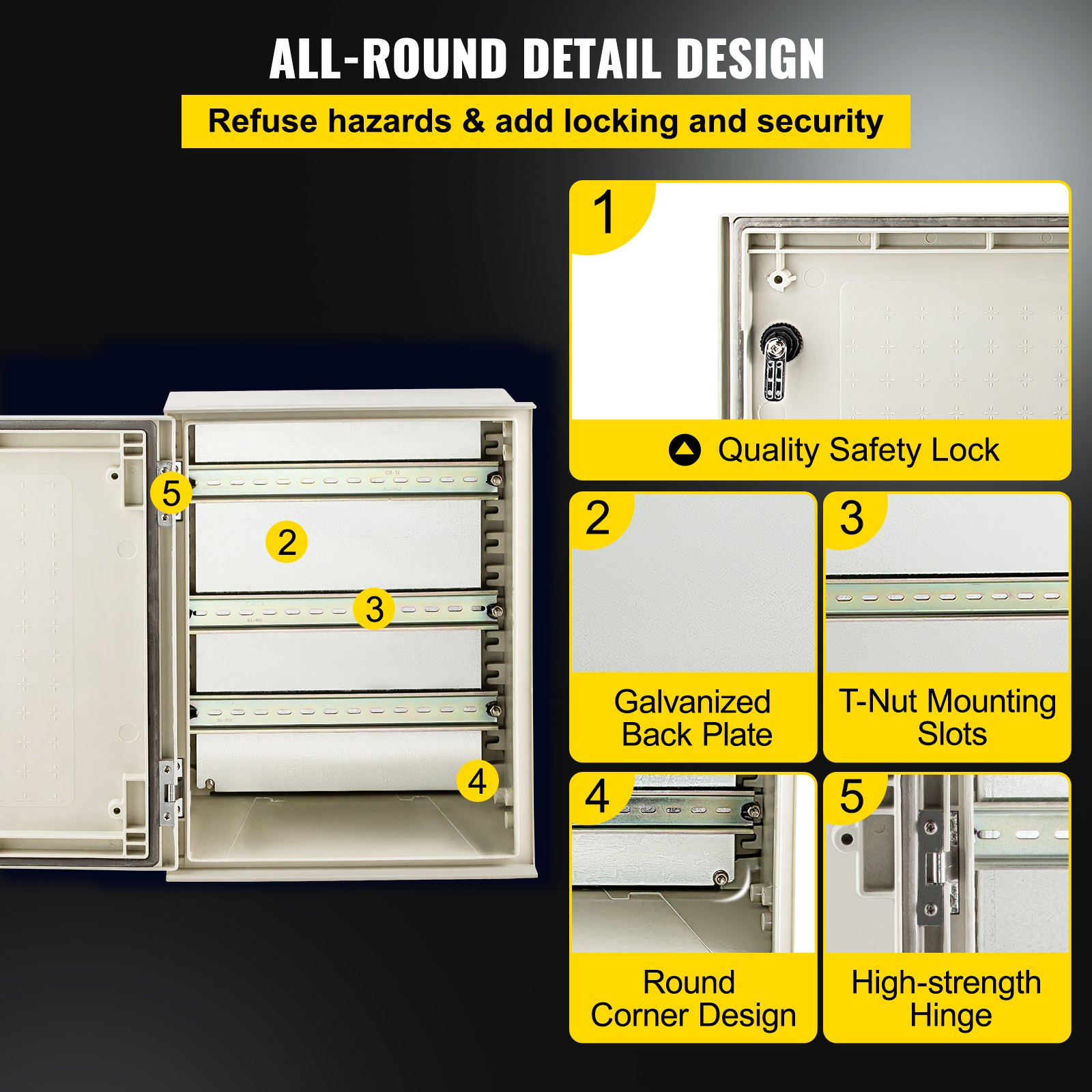 ALL-ROUND DETAIL DESIGN

Refuse hazards & add locking and security

5
2
3
4

1
Quality Safety Lock

2
Galvanized Back Plate

3
T-Nut Mounting Slots

4
Round Corner Design

5
High-strength Hinge