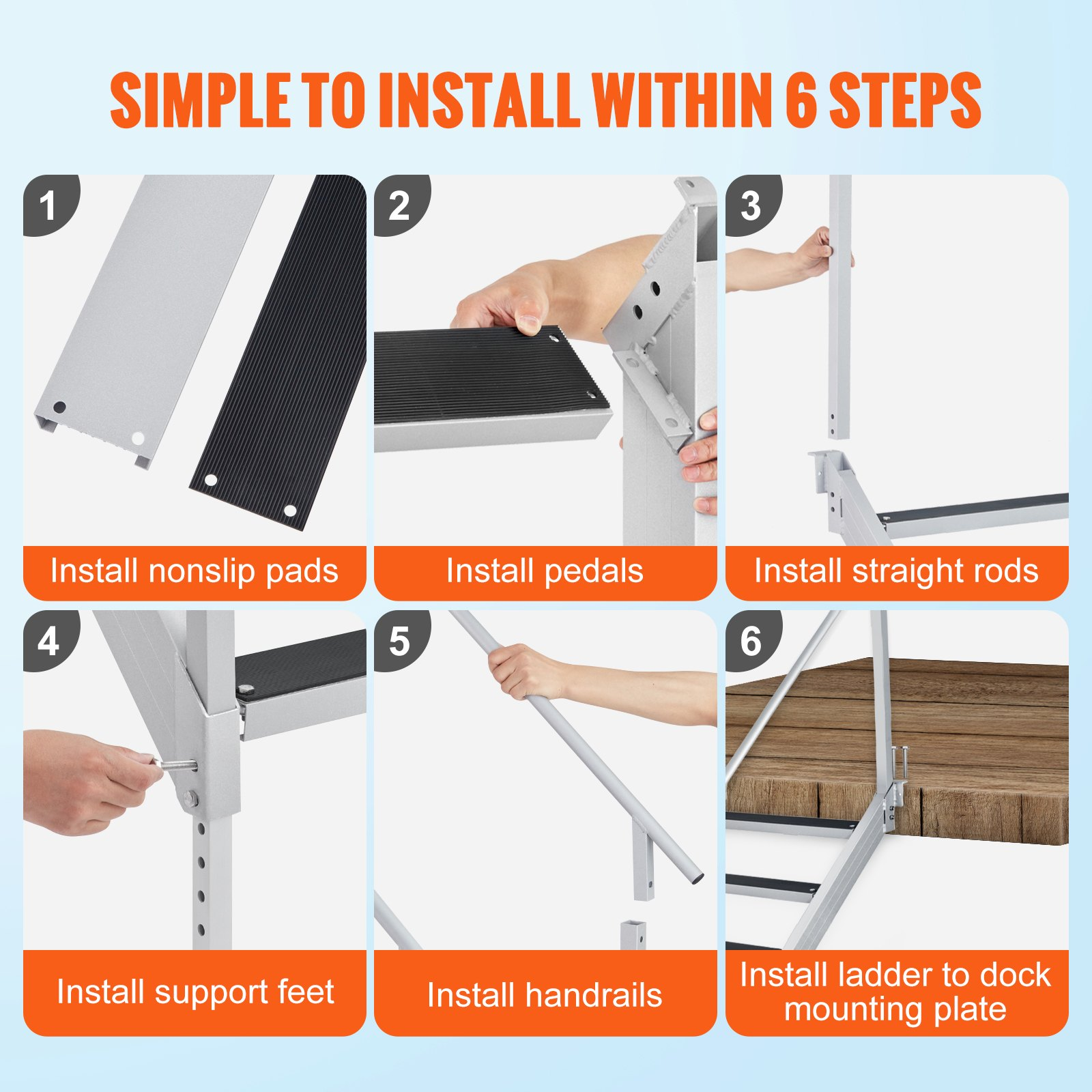 SIMPLE TO INSTALL WITHIN 6 STEPS

1
Install nonslip pads

2
Install pedals

3
Install straight rods

4
Install support feet

5
Install handrails

6
Install ladder to dock mounting plate